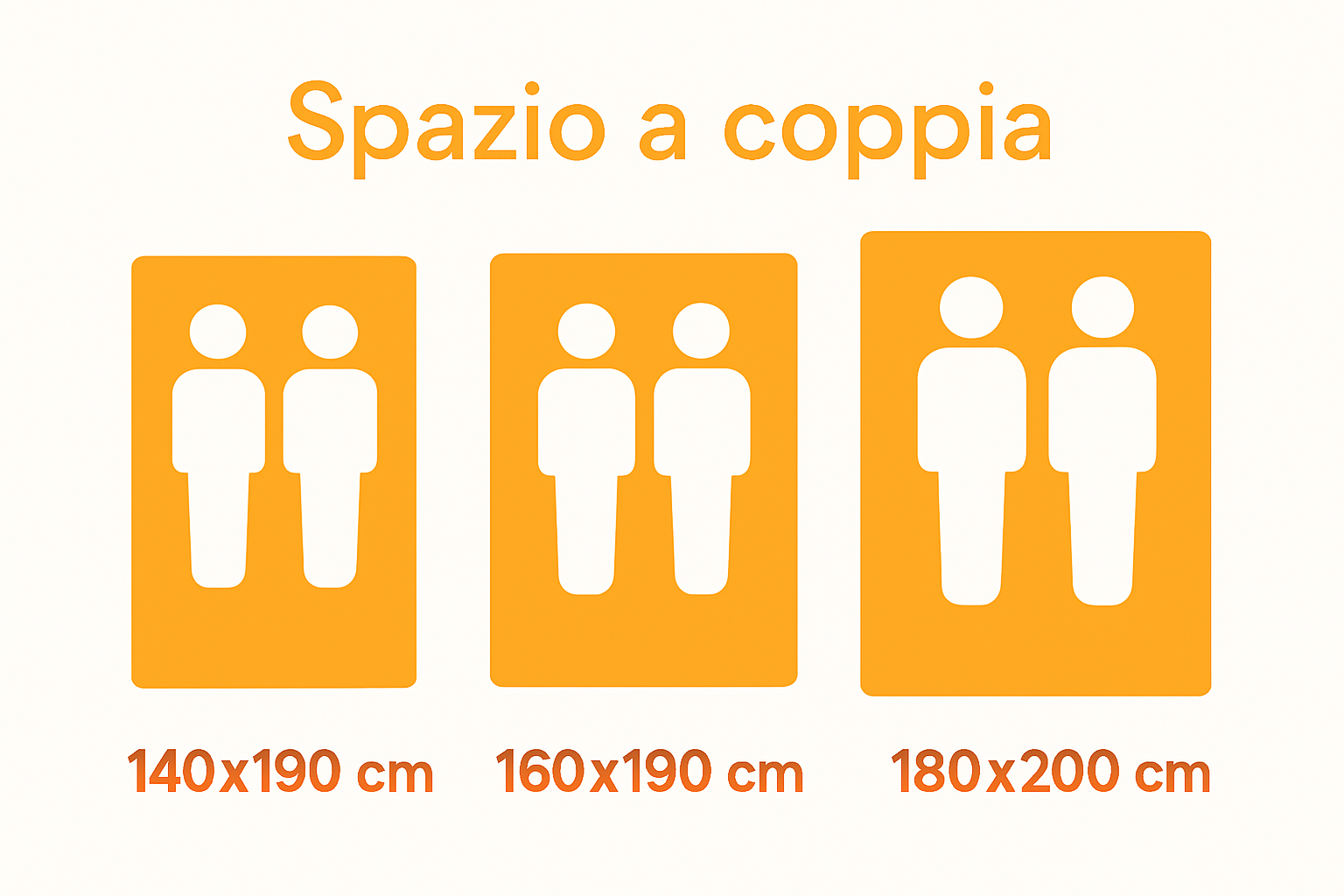 Spazio a coppia

140x190 cm

160x190 cm

180x200 cm