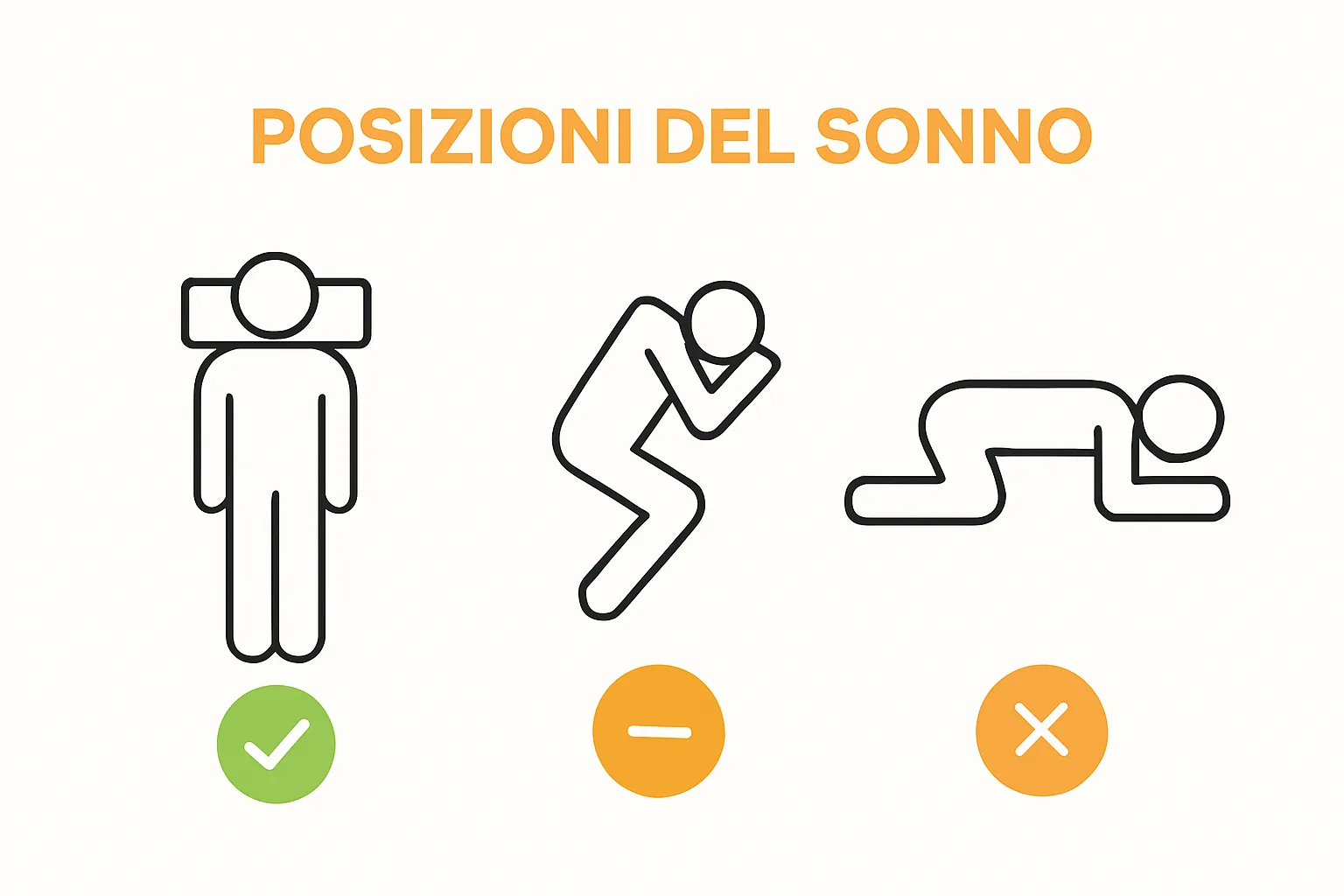 POSIZIONI DEL SONNO