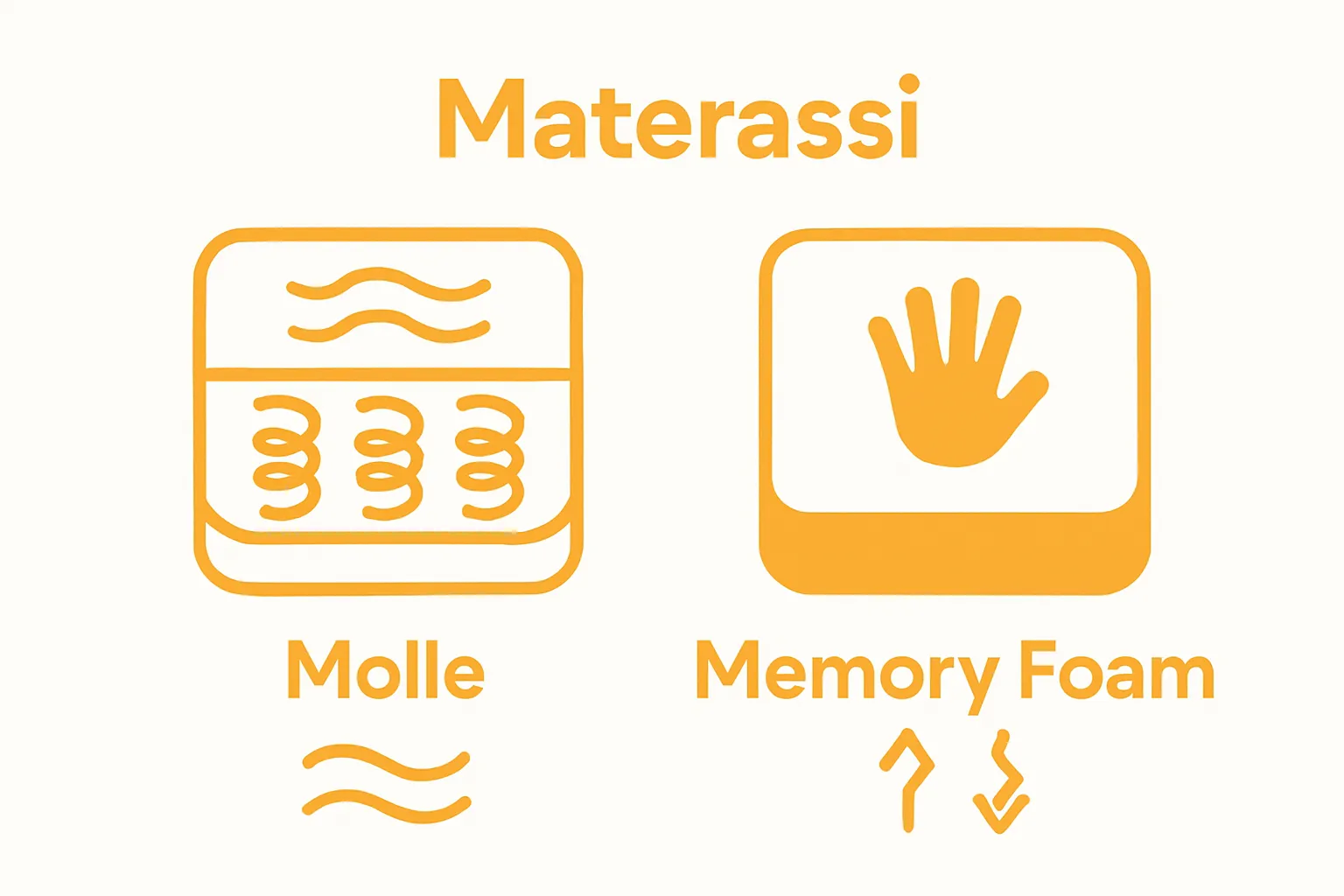 Materassi

Molle

Memory Foam