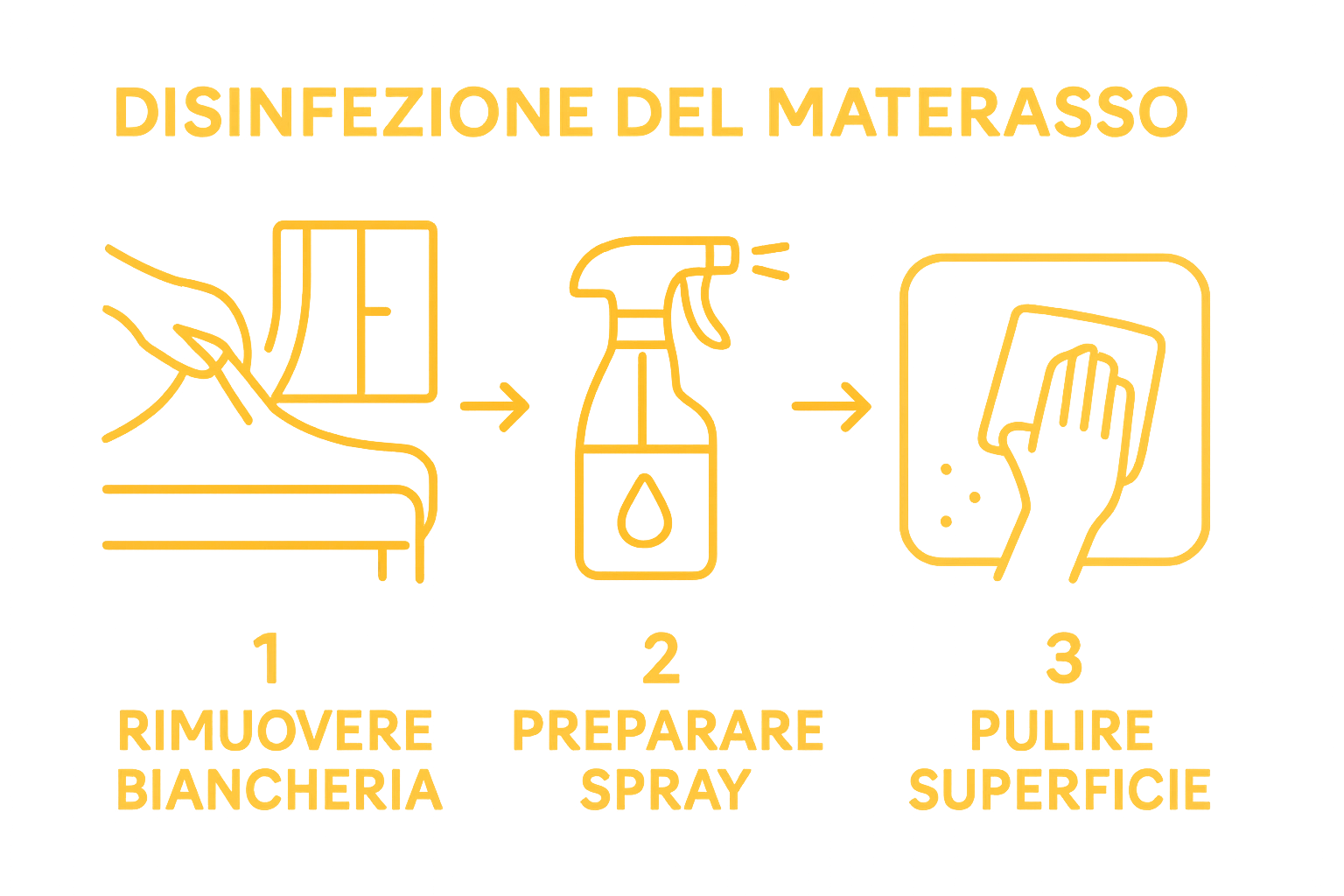 DISINFEZIONE DEL MATERASSO

1
RIMUOVERE BIANCHERIA

2
PREPARARE SPRAY

3
PULIRE SUPERFICIE