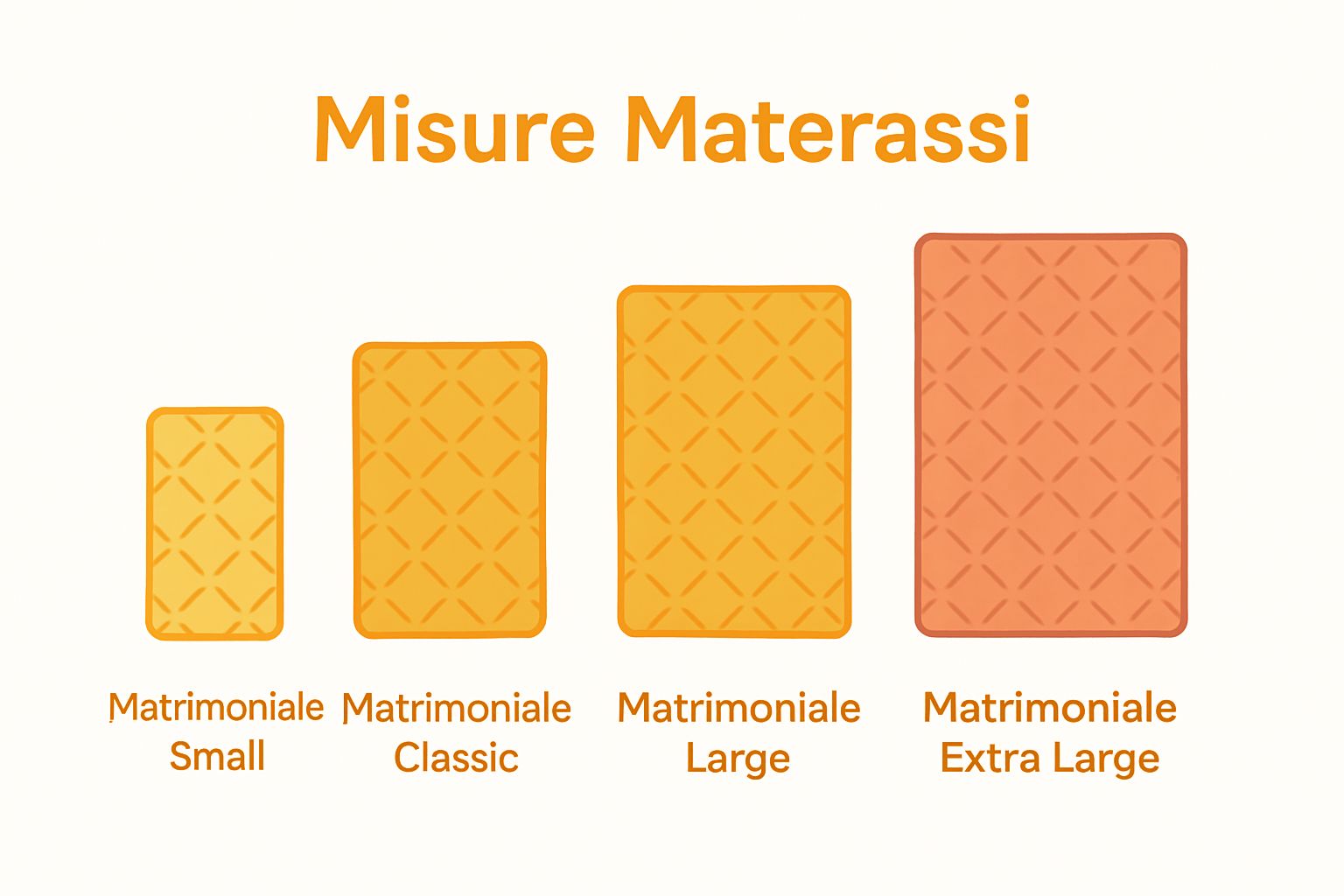 Misure Materassi

Matrimoniale Small

Matrimoniale Classic

Matrimoniale Large

Matrimoniale Extra Large