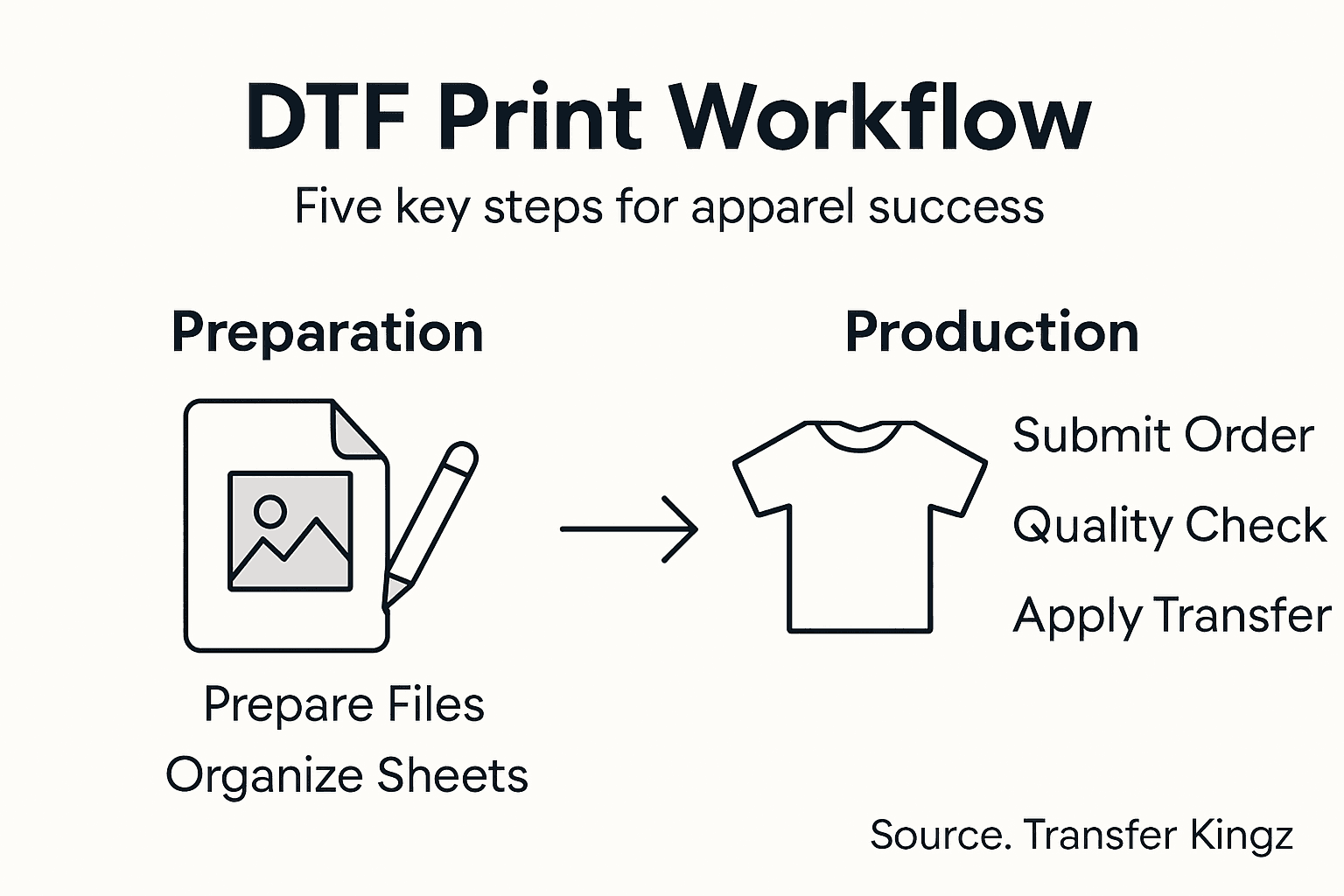 DTF Print Workflow

Five key steps for apparel success

Preparation

Prepare Files
Organize Sheets

Production

Submit Order
Quality Check
Apply Transfer

Source. Transfer Kingz