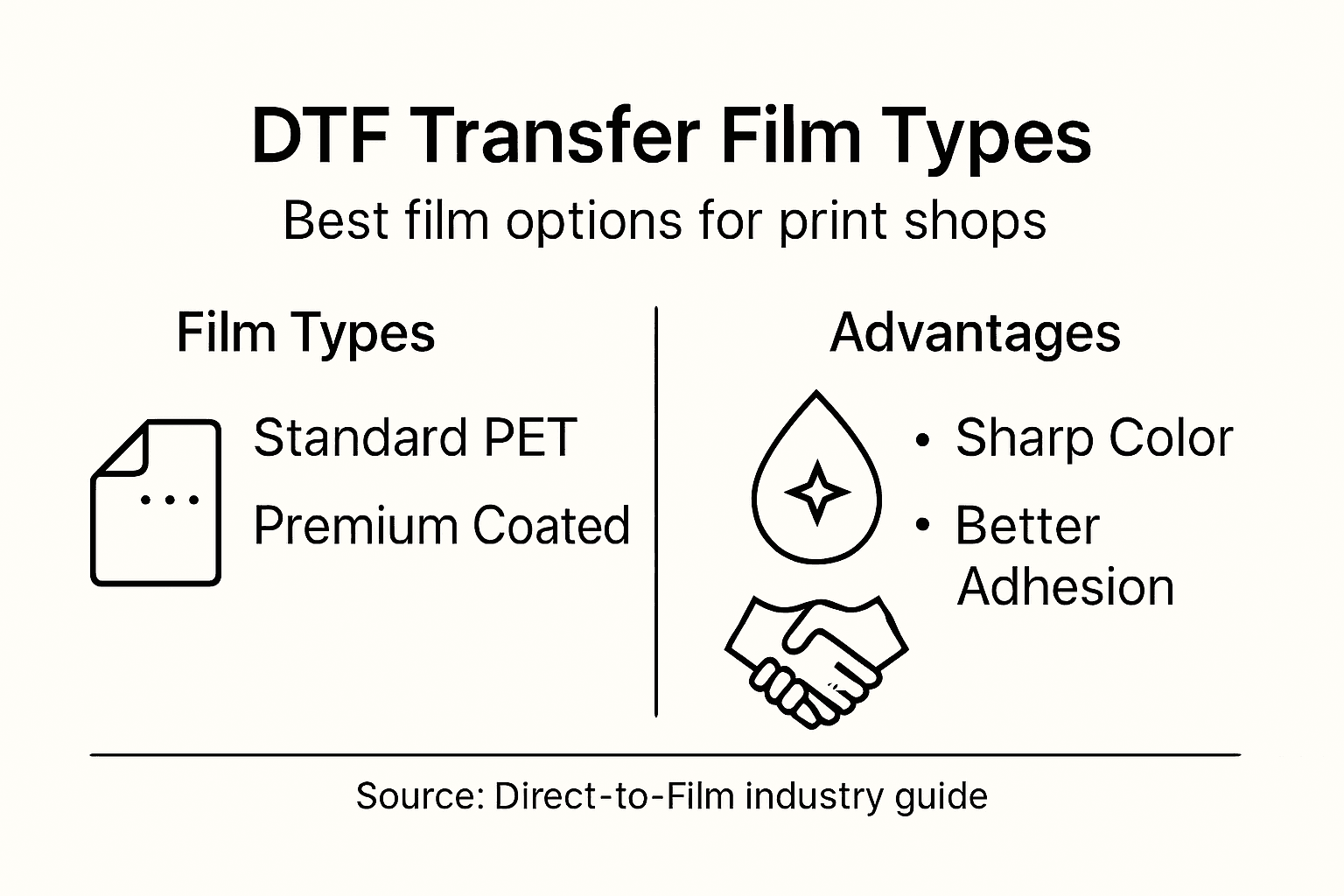 DTF Transfer Film Types
Best film options for print shops

Film Types

Standard PET
Premium Coated

Advantages

• Sharp Color
• Better Adhesion

Source: Direct-to-Film industry guide