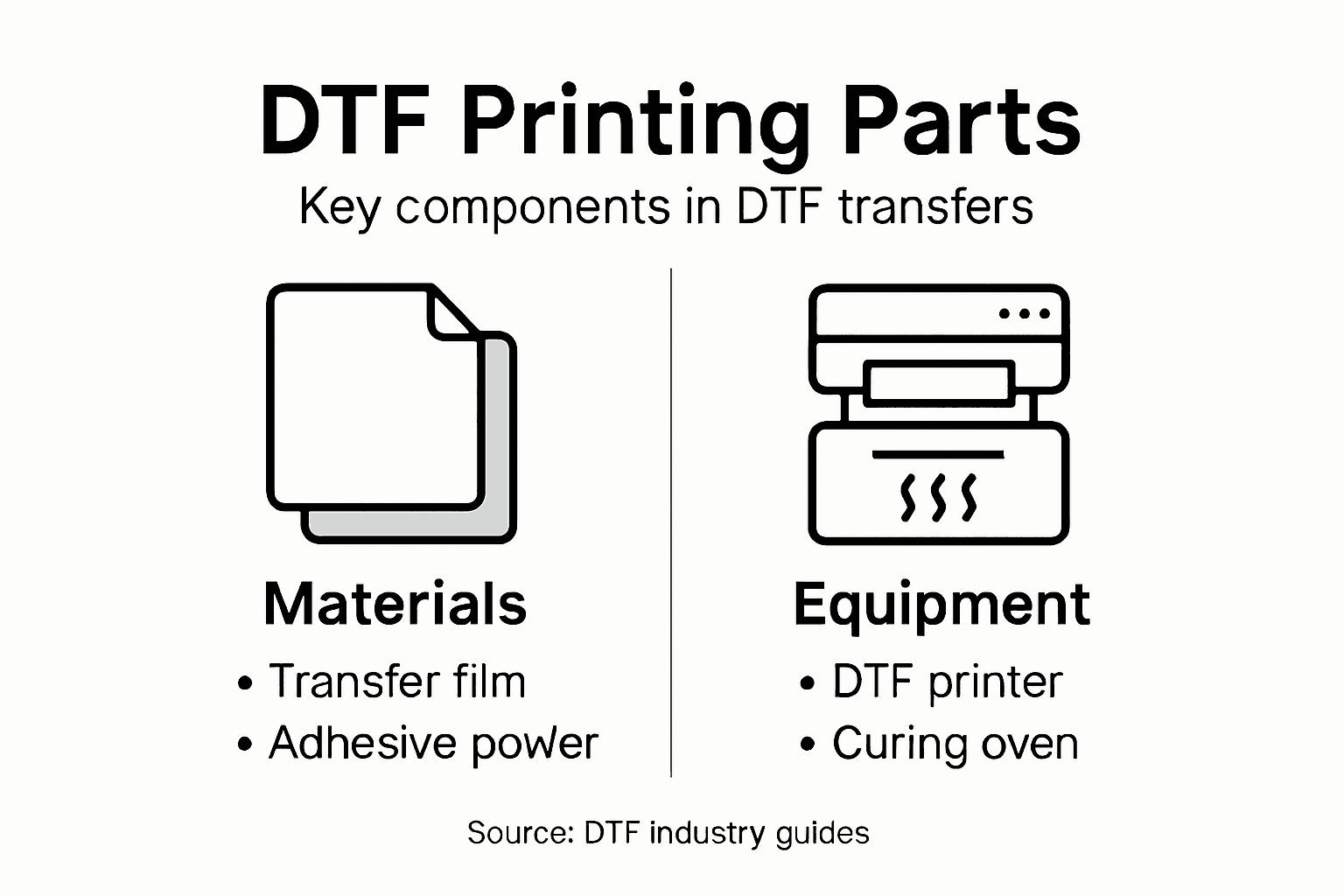 DTF Printing Parts
Key components in DTF transfers

Materials
• Transfer film
• Adhesive power

Equipment
• DTF printer
• Curing oven

Source: DTF industry guides