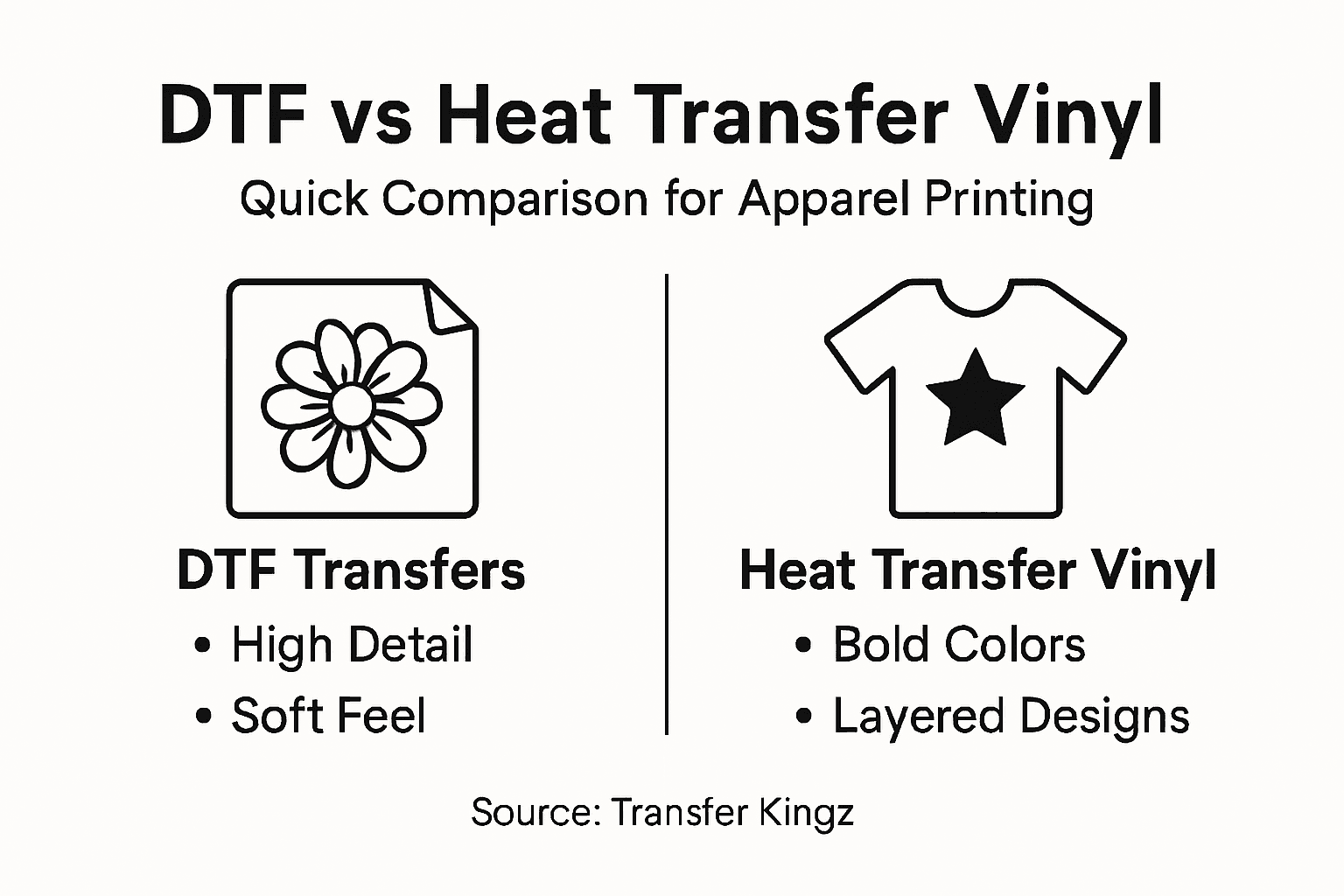 DTF vs Heat Transfer Vinyl

Quick Comparison for Apparel Printing

DTF Transfers
• High Detail
• Soft Feel

Heat Transfer Vinyl
• Bold Colors
• Layered Designs

Source: Transfer Kingz