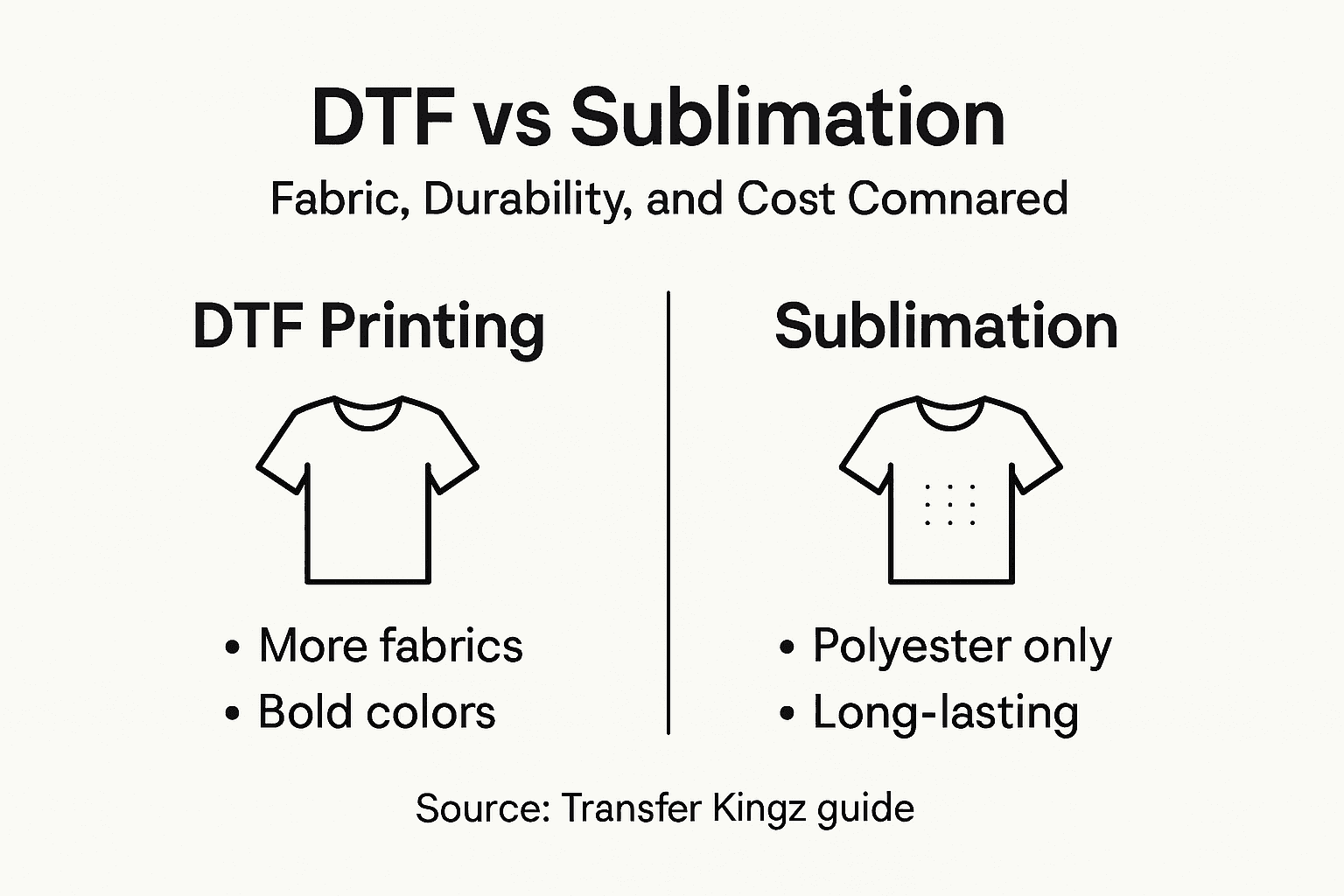 DTF vs Sublimation

Fabric, Durability, and Cost Comnared

DTF Printing

• More fabrics
• Bold colors

Sublimation

• Polyester only
• Long-lasting

Source: Transfer Kingz guide