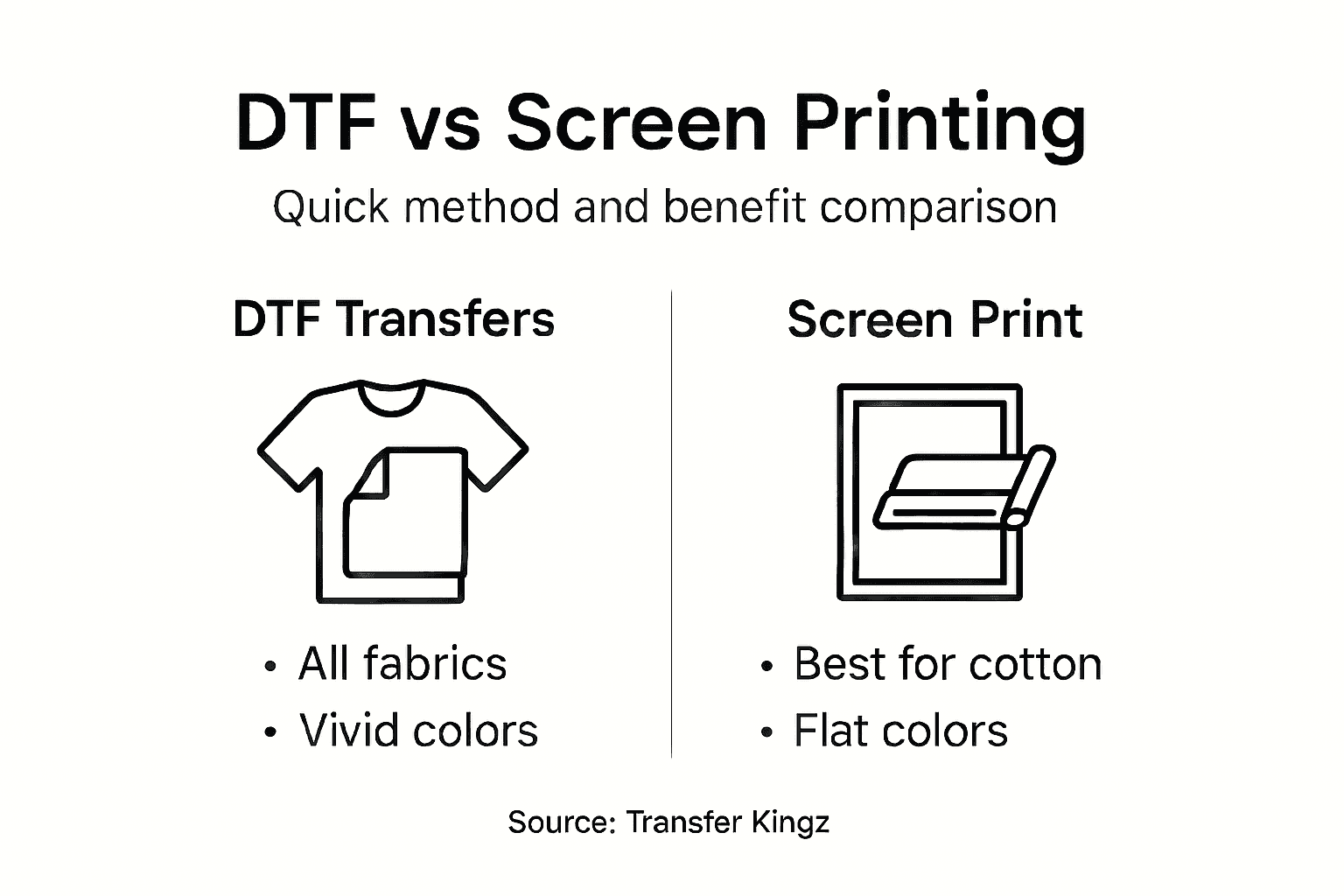 DTF vs Screen Printing

Quick method and benefit comparison

DTF Transfers

• All fabrics
• Vivid colors

Screen Print

• Best for cotton
• Flat colors

Source: Transfer Kingz