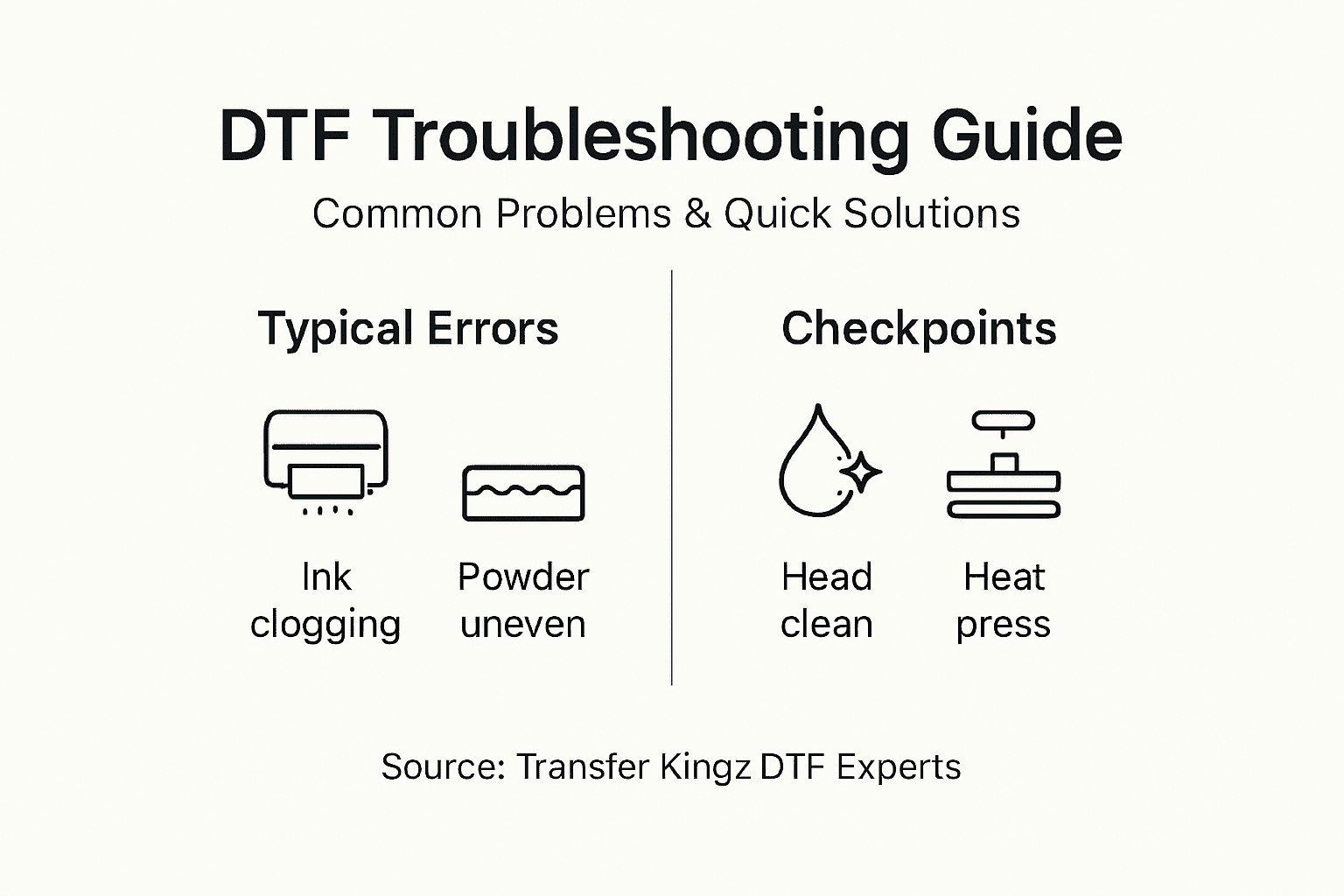 DTF Troubleshooting Guide

Common Problems & Quick Solutions

Typical Errors

Ink clogging

Powder uneven

Checkpoints

Head clean

Heat press

Source: Transfer Kingz DTF Experts