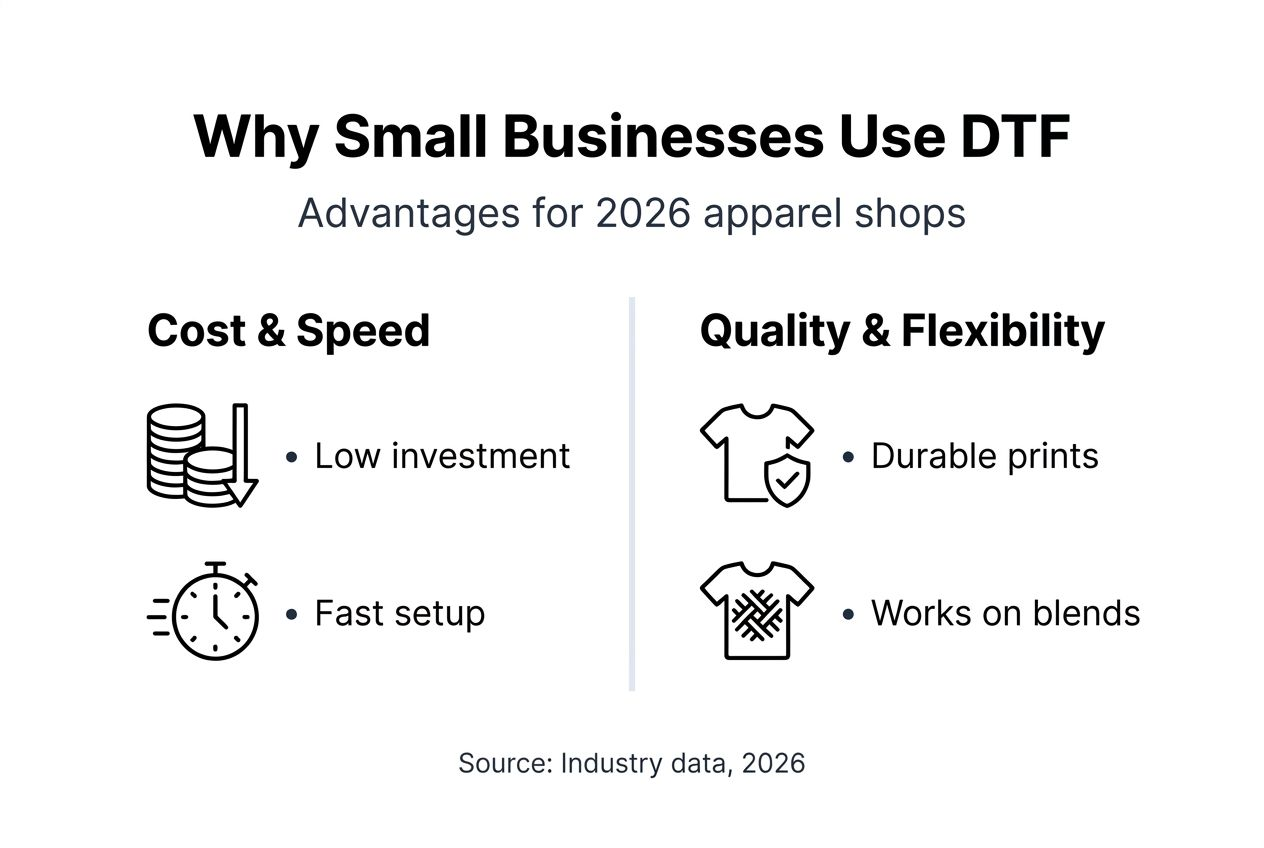 Why Small Businesses Use DTF

Advantages for 2026 apparel shops

Cost & Speed

• Low investment

• Fast setup

Quality & Flexibility

• Durable prints

• Works on blends

Source: Industry data, 2026