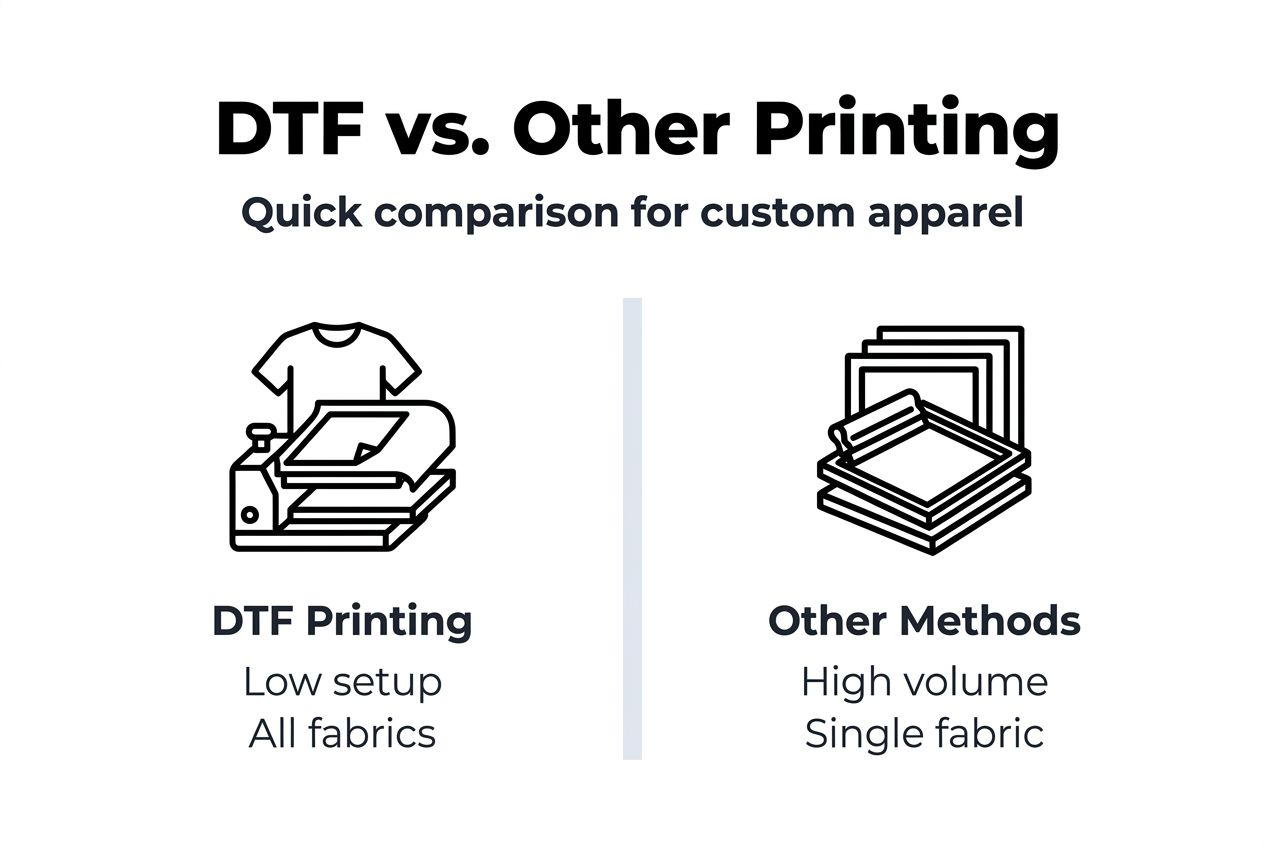 DTF vs. Other Printing

Quick comparison for custom apparel

DTF Printing

Low setup
All fabrics

Other Methods

High volume
Single fabric