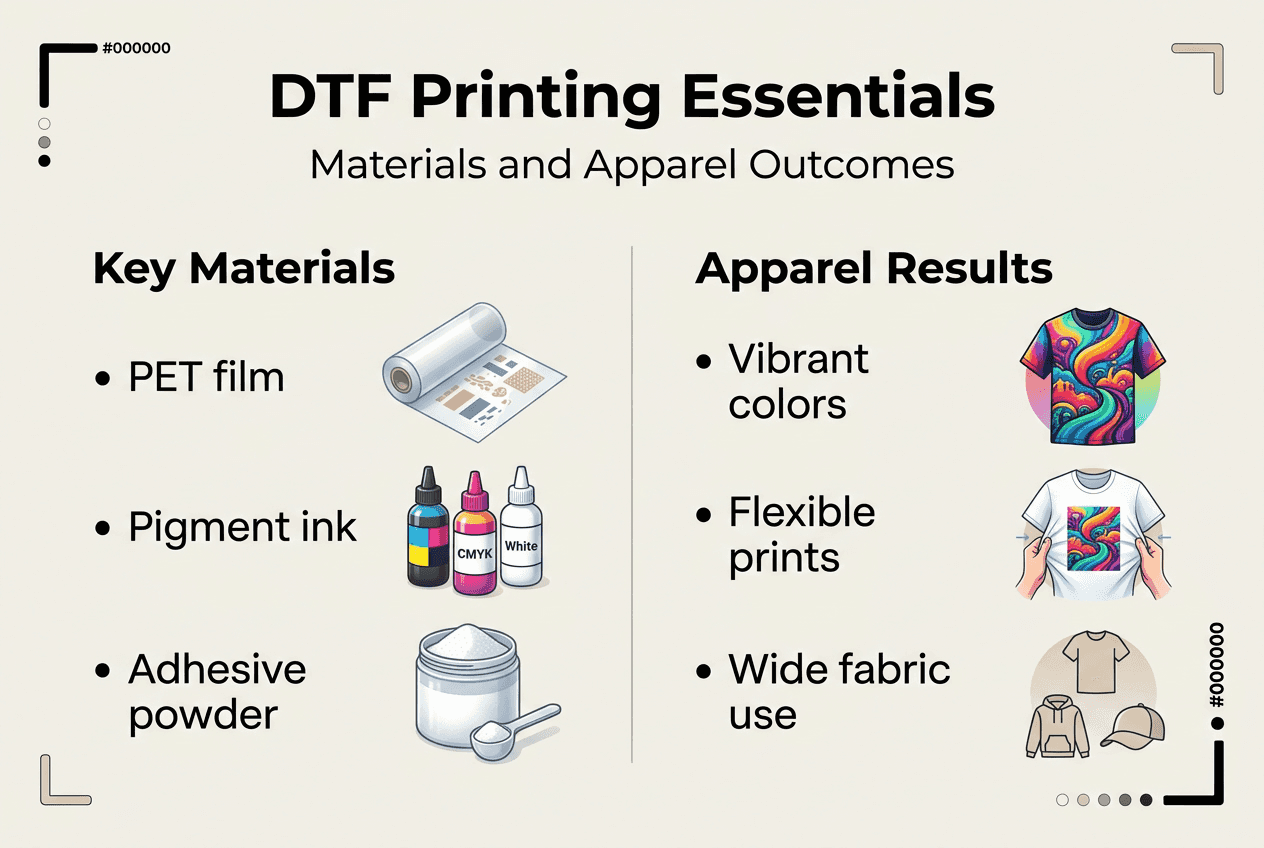 #000000

DTF Printing Essentials

Materials and Apparel Outcomes

Key Materials

• PET film

• Pigment ink

CMYK

White

• Adhesive powder

Apparel Results

• Vibrant colors

• Flexible prints

• Wide fabric use

#000000