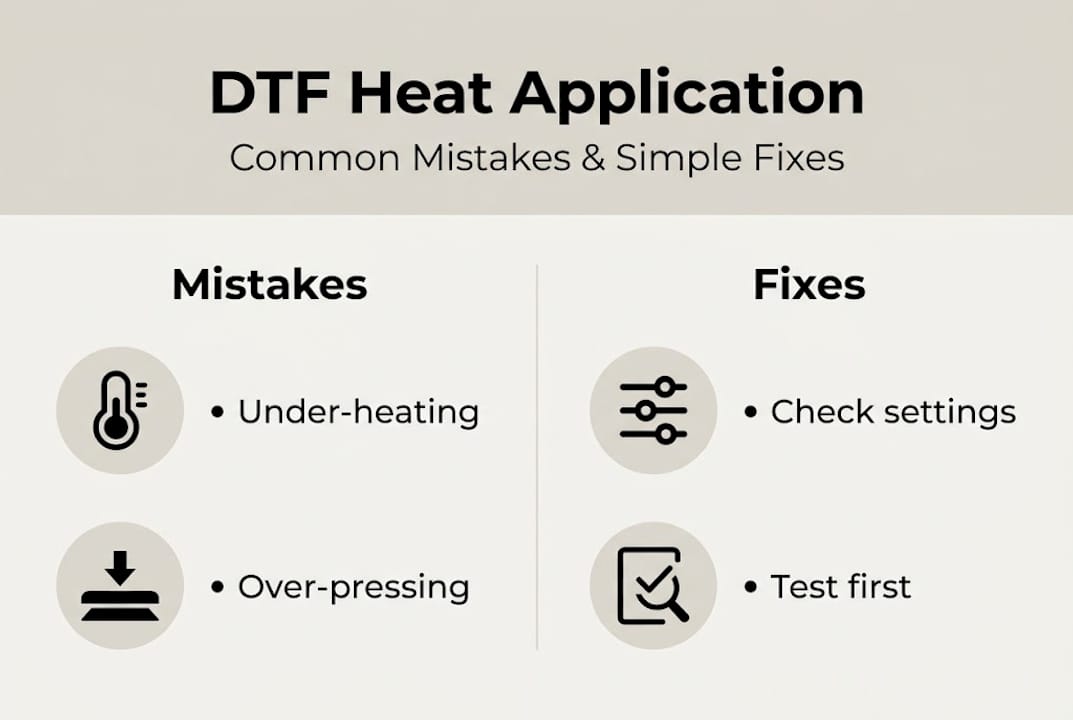 DTF Heat Application

Common Mistakes & Simple Fixes

Mistakes

• Under-heating

• Over-pressing

Fixes

• Check settings

• Test first