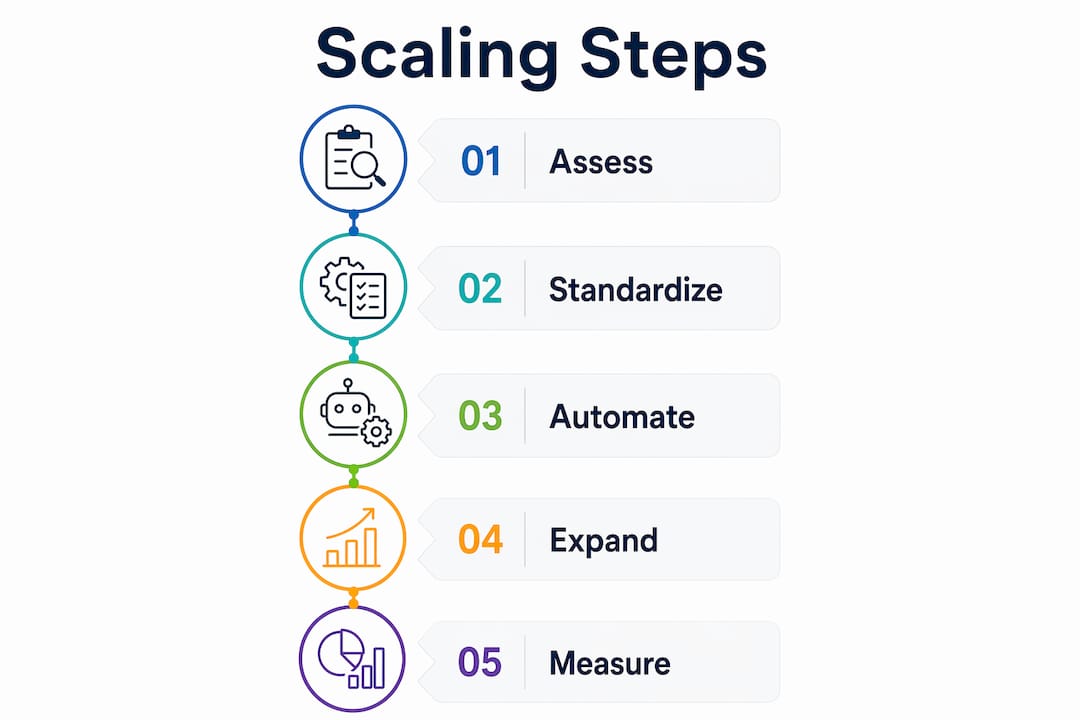 Scaling Steps

01 Assess

02 Standardize

03 Automate

04 Expand

05 Measure