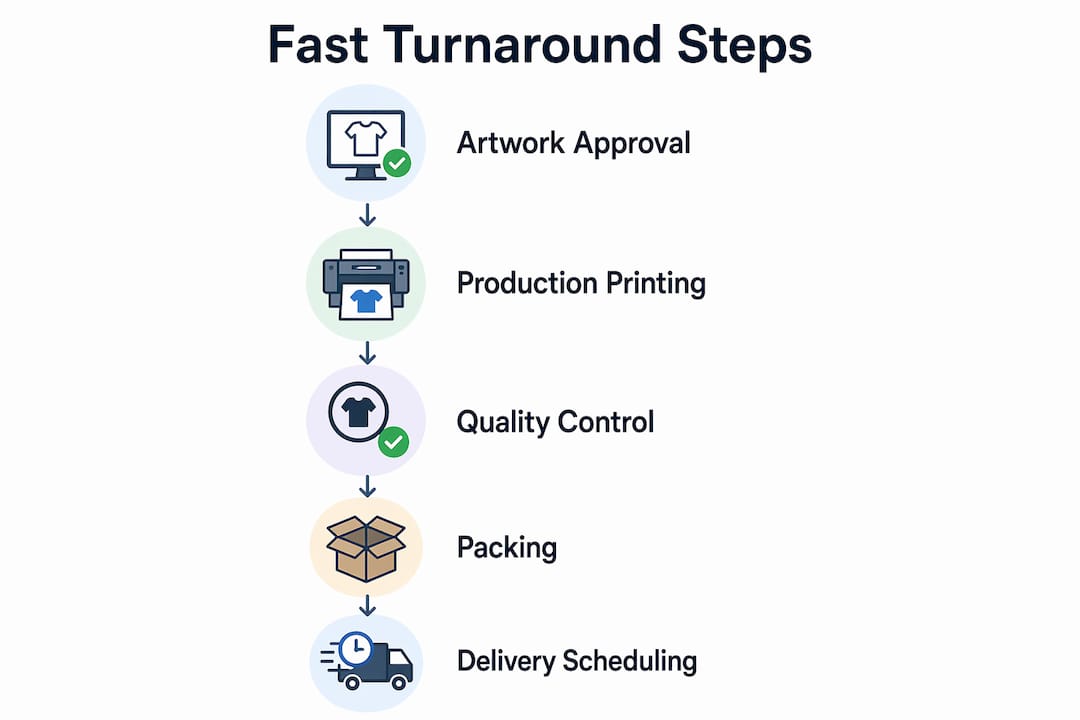 Fast Turnaround Steps

Artwork Approval

Production Printing

Quality Control

Packing

Delivery Scheduling