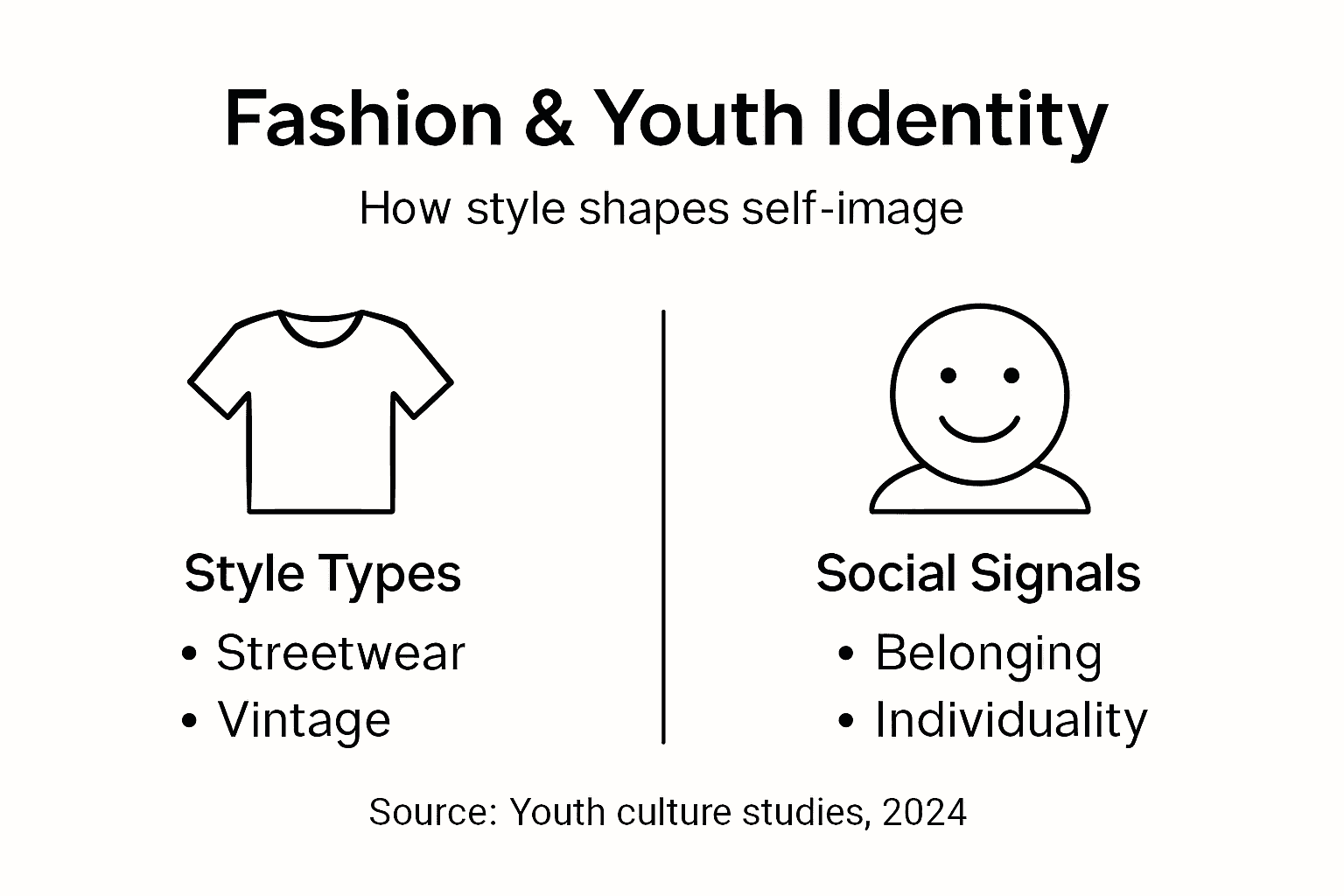 Fashion & Youth Identity

How style shapes self-image

Style Types
• Streetwear
• Vintage

Social Signals
• Belonging
• Individuality

Source: Youth culture studies, 2024