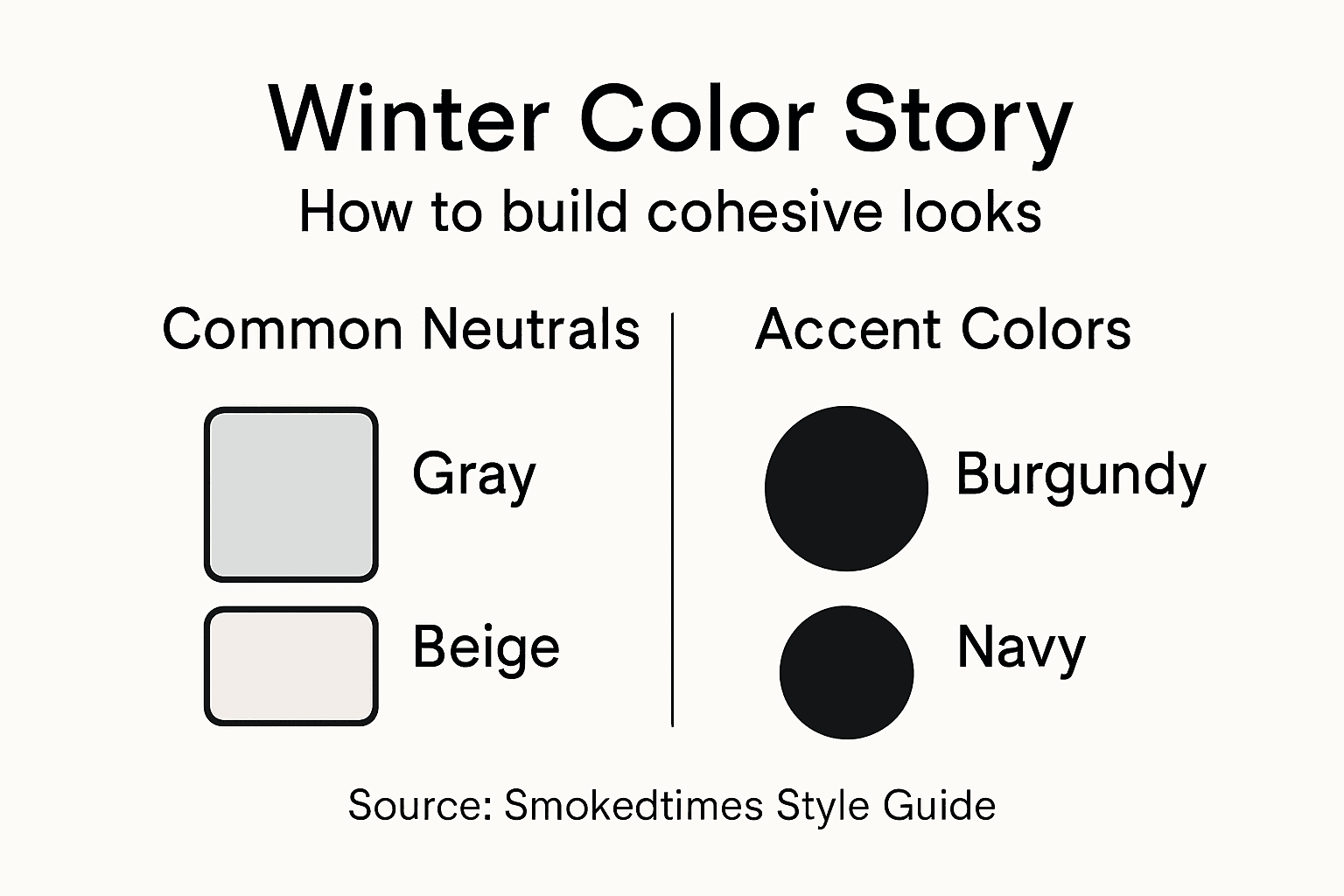 Winter Color Story
How to build cohesive looks

Common Neutrals

Gray

Beige

Accent Colors

Burgundy

Navy

Source: Smokedtimes Style Guide