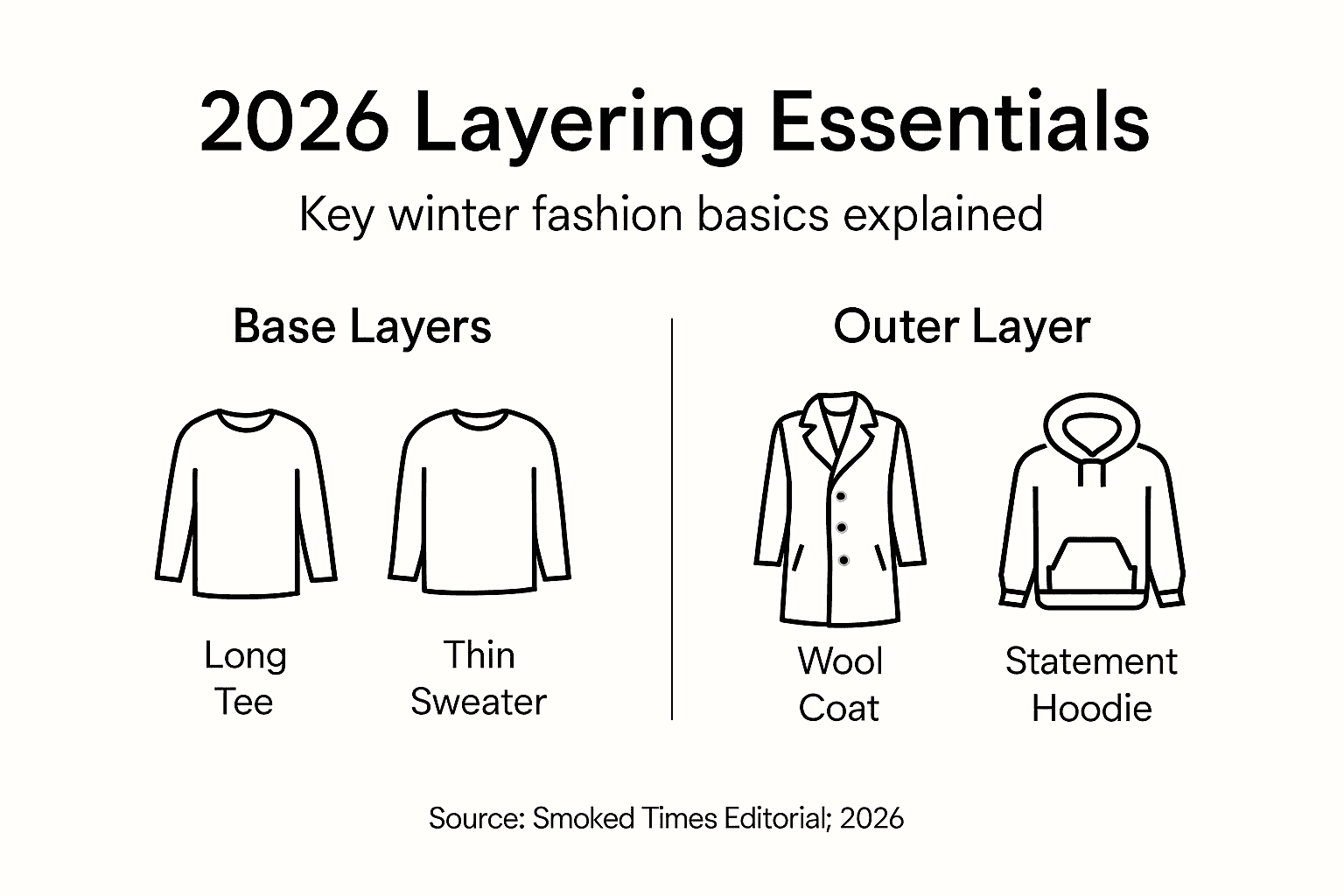 2026 Layering Essentials

Key winter fashion basics explained

Base Layers

Long Tee

Thin Sweater

Outer Layer

Wool Coat

Statement Hoodie

Source: Smoked Times Editorial; 2026