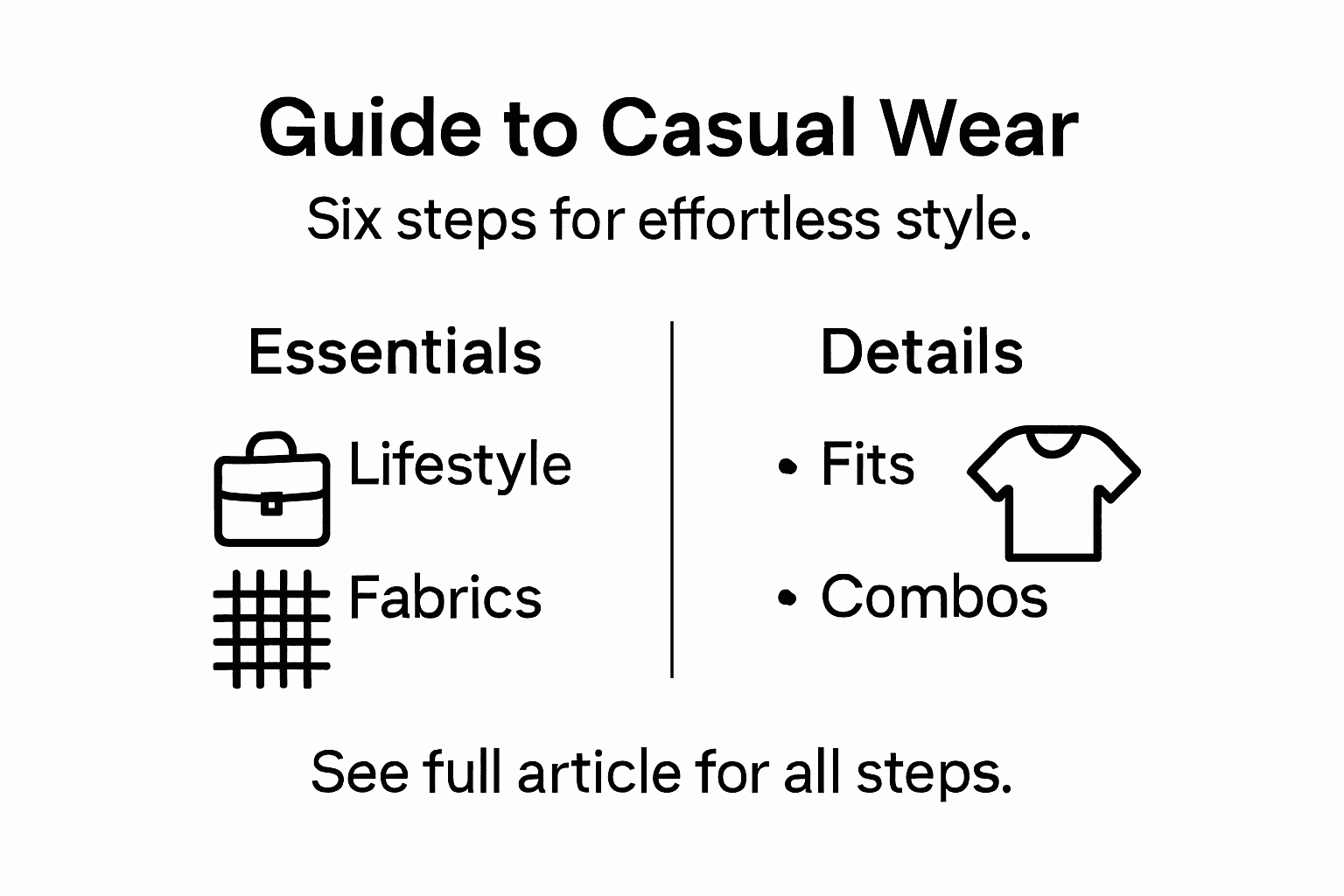 Guide to Casual Wear

Six steps for effortless style.

Essentials

Lifestyle

Fabrics

Details

• Fits

• Combos

See full article for all steps.