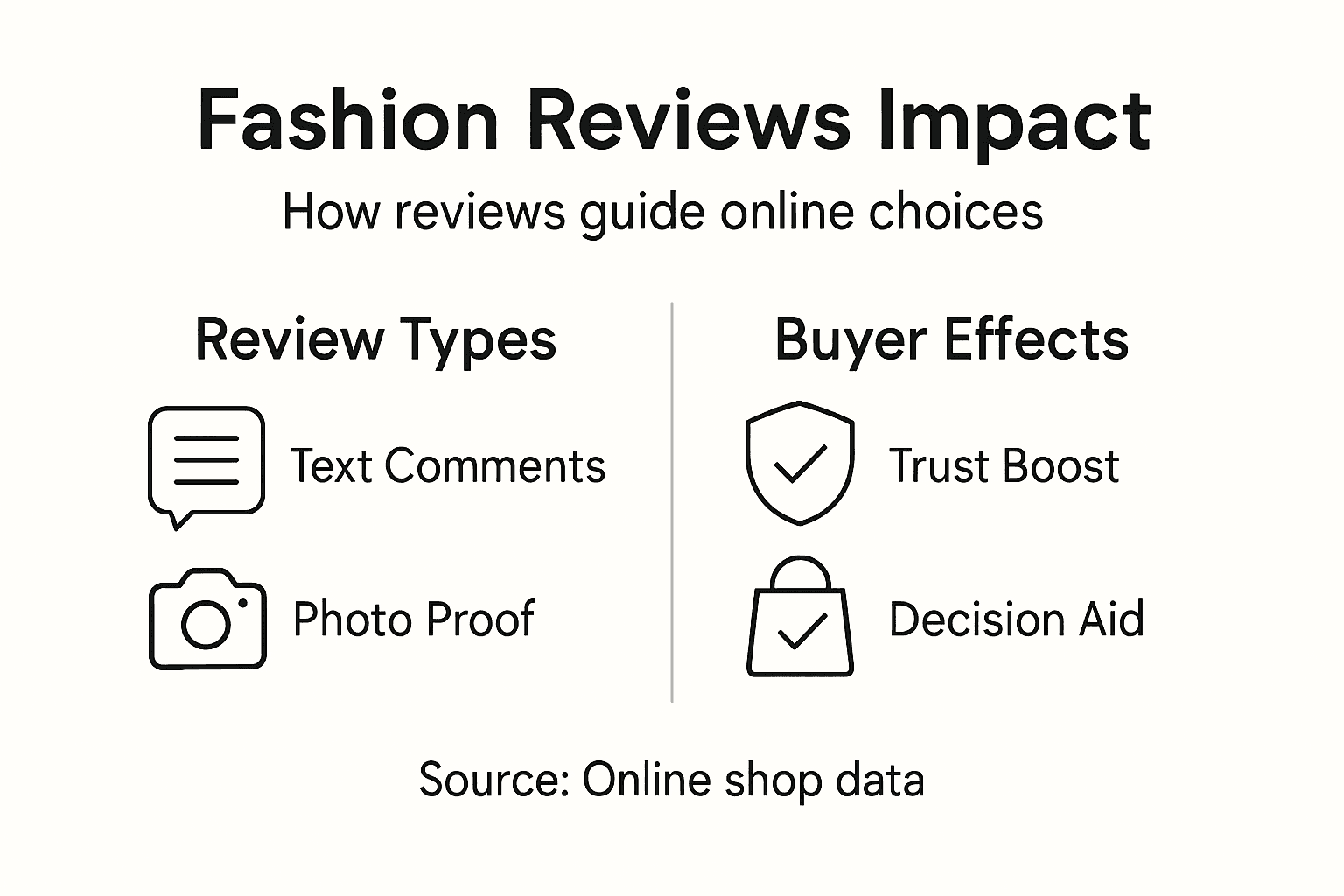 Fashion Reviews Impact

How reviews guide online choices

Review Types

Text Comments

Photo Proof

Buyer Effects

Trust Boost

Decision Aid

Source: Online shop data