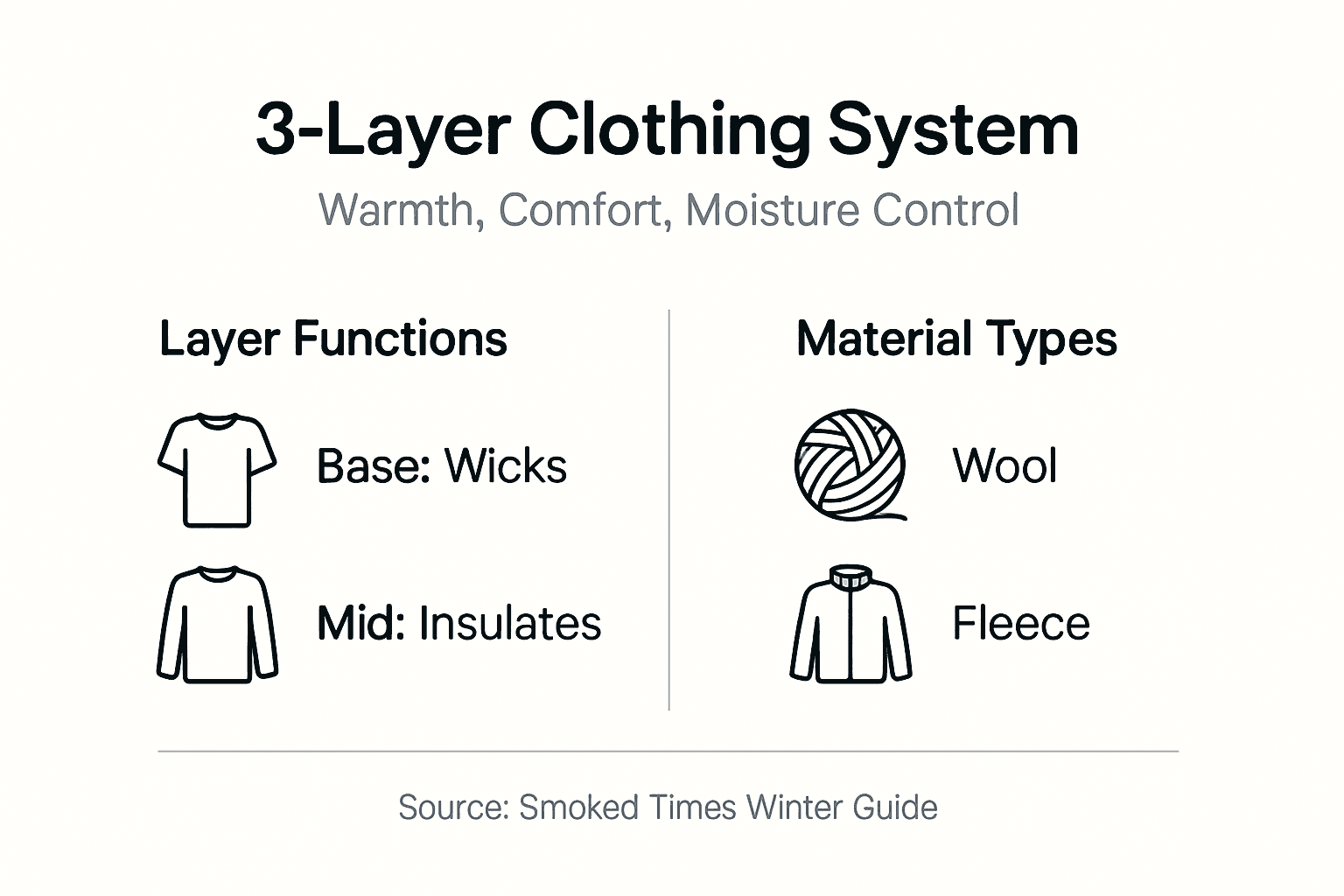 3-Layer Clothing System

Warmth, Comfort, Moisture Control

Layer Functions

Base: Wicks

Mid: Insulates

Material Types

Wool

Fleece

Source: Smoked Times Winter Guide