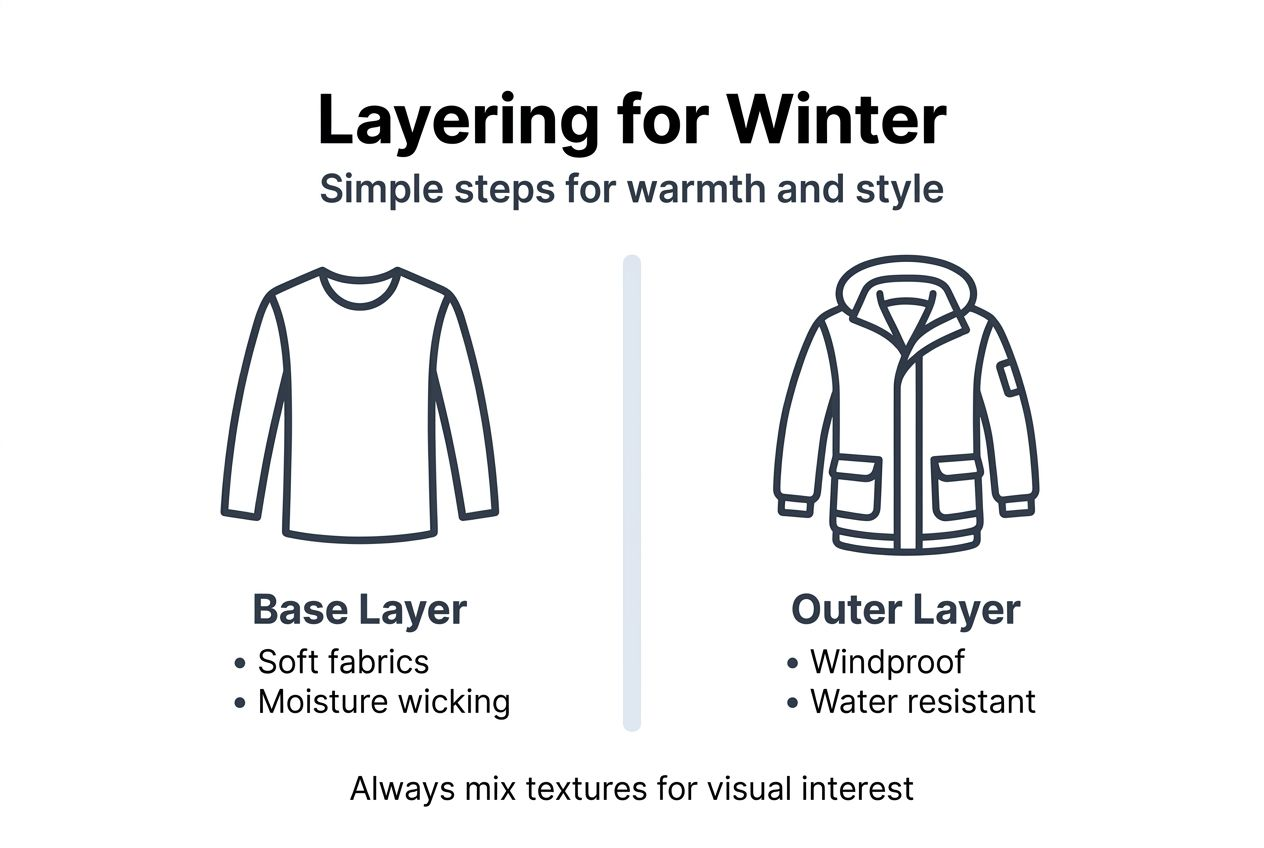 Layering for Winter

Simple steps for warmth and style

Base Layer

• Soft fabrics
• Moisture wicking

Outer Layer

• Windproof
• Water resistant

Always mix textures for visual interest