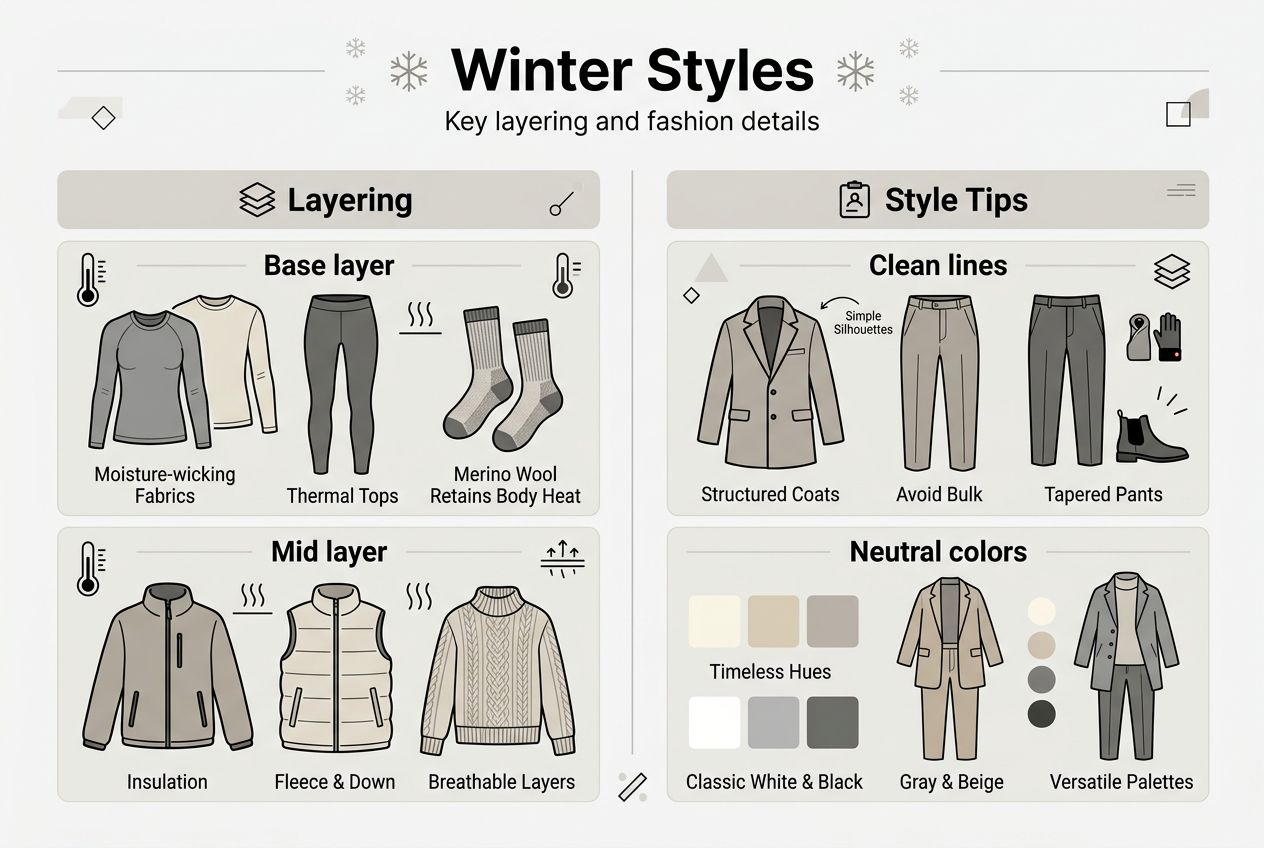 Winter Styles
Key layering and fashion details

Layering

Base layer

Moisture-wicking Fabrics
Thermal Tops
Merino Wool Retains Body Heat

Mid layer

Insulation
Fleece & Down
Breathable Layers

Style Tips

Clean lines

Simple Silhouettes

Structured Coats
Avoid Bulk
Tapered Pants

Neutral colors

Timeless Hues
Classic White & Black
Gray & Beige
Versatile Palettes