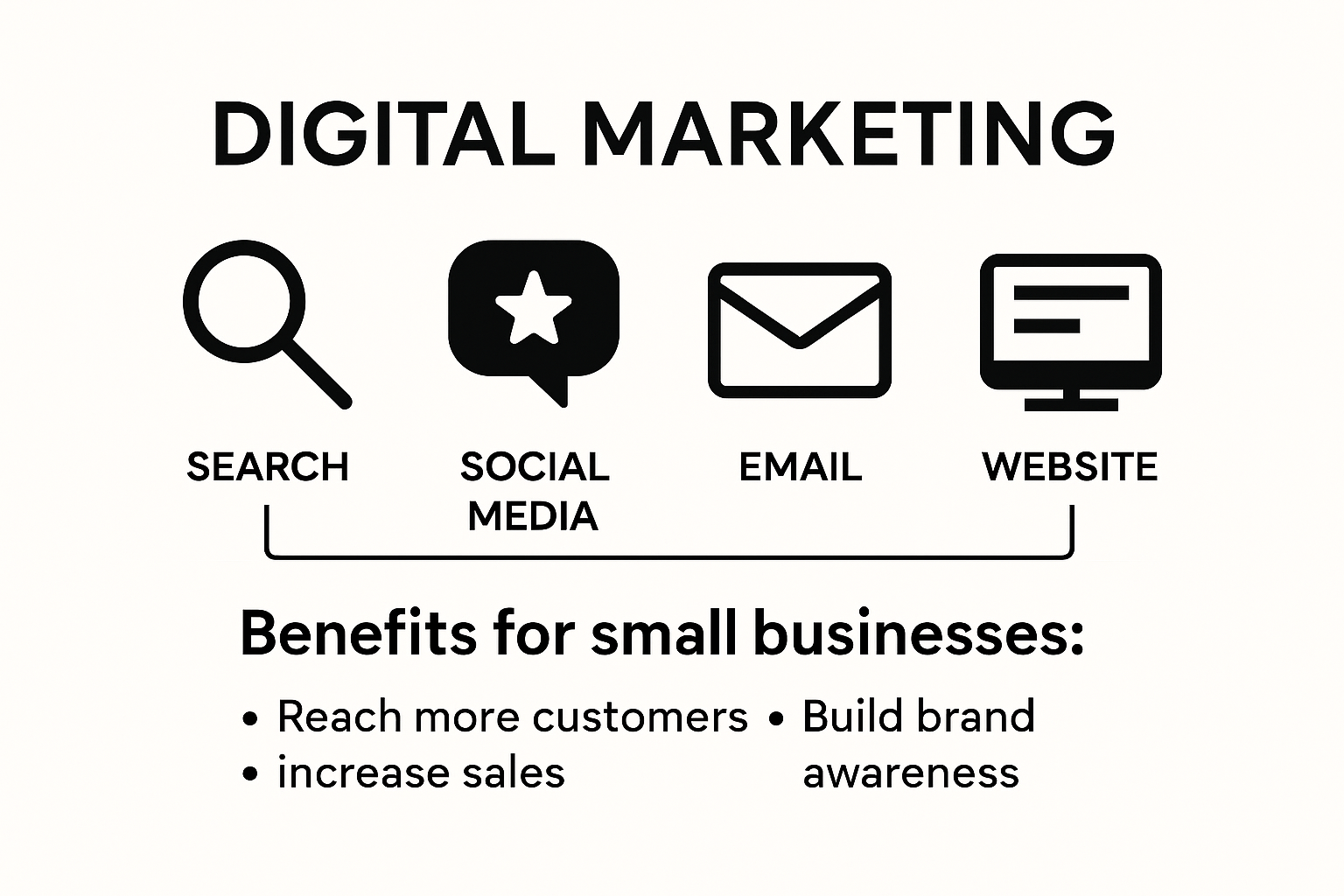 DIGITAL MARKETING

SEARCH

SOCIAL MEDIA

EMAIL

WEBSITE

Benefits for small businesses:

• Reach more customers
• increase sales

• Build brand awareness