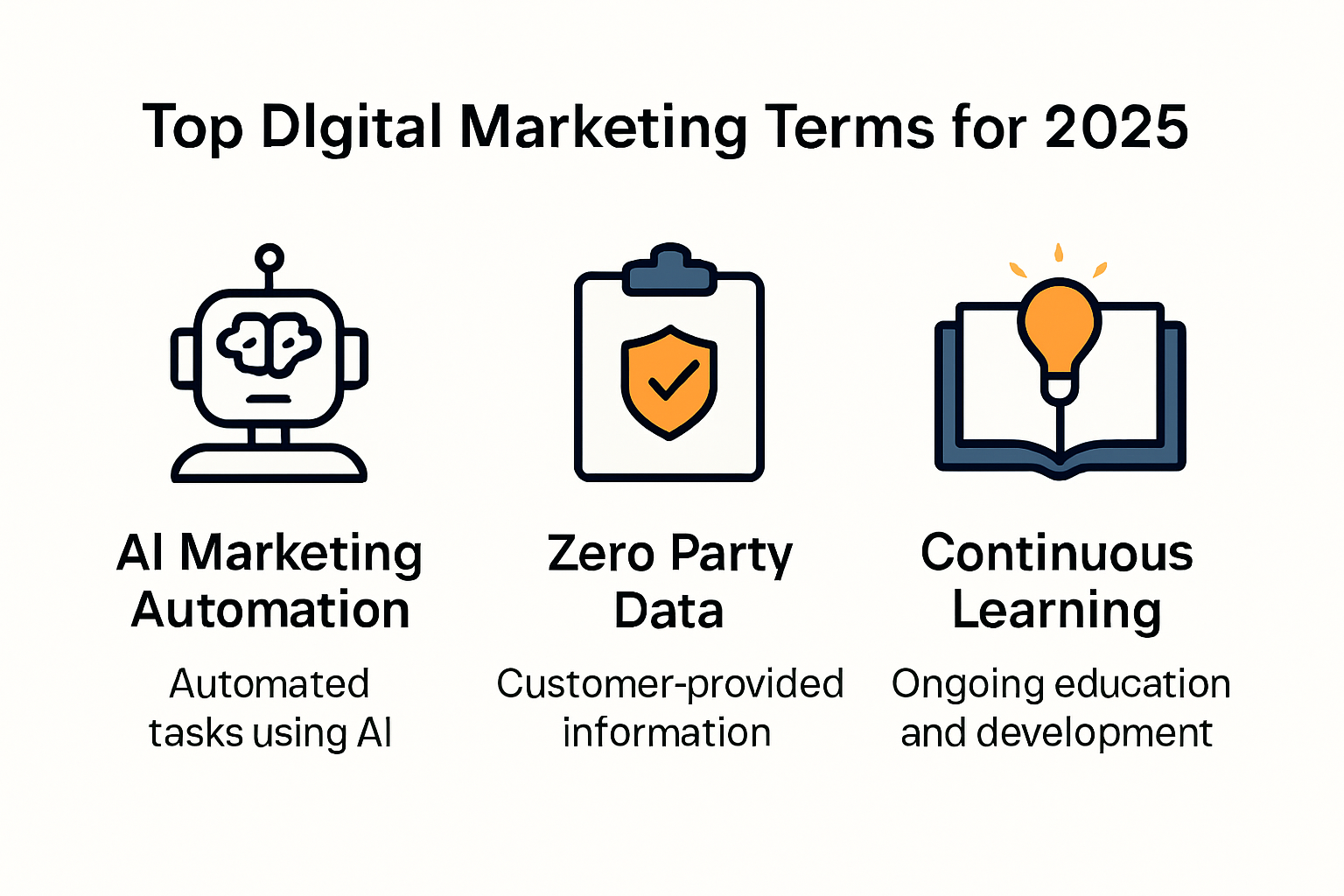 Top DIgital Marketing Terms for 2025

AI Marketing Automation

Automated tasks using AI

Zero Party Data

Customer-provided information

Continuous Learning

Ongoing education and development