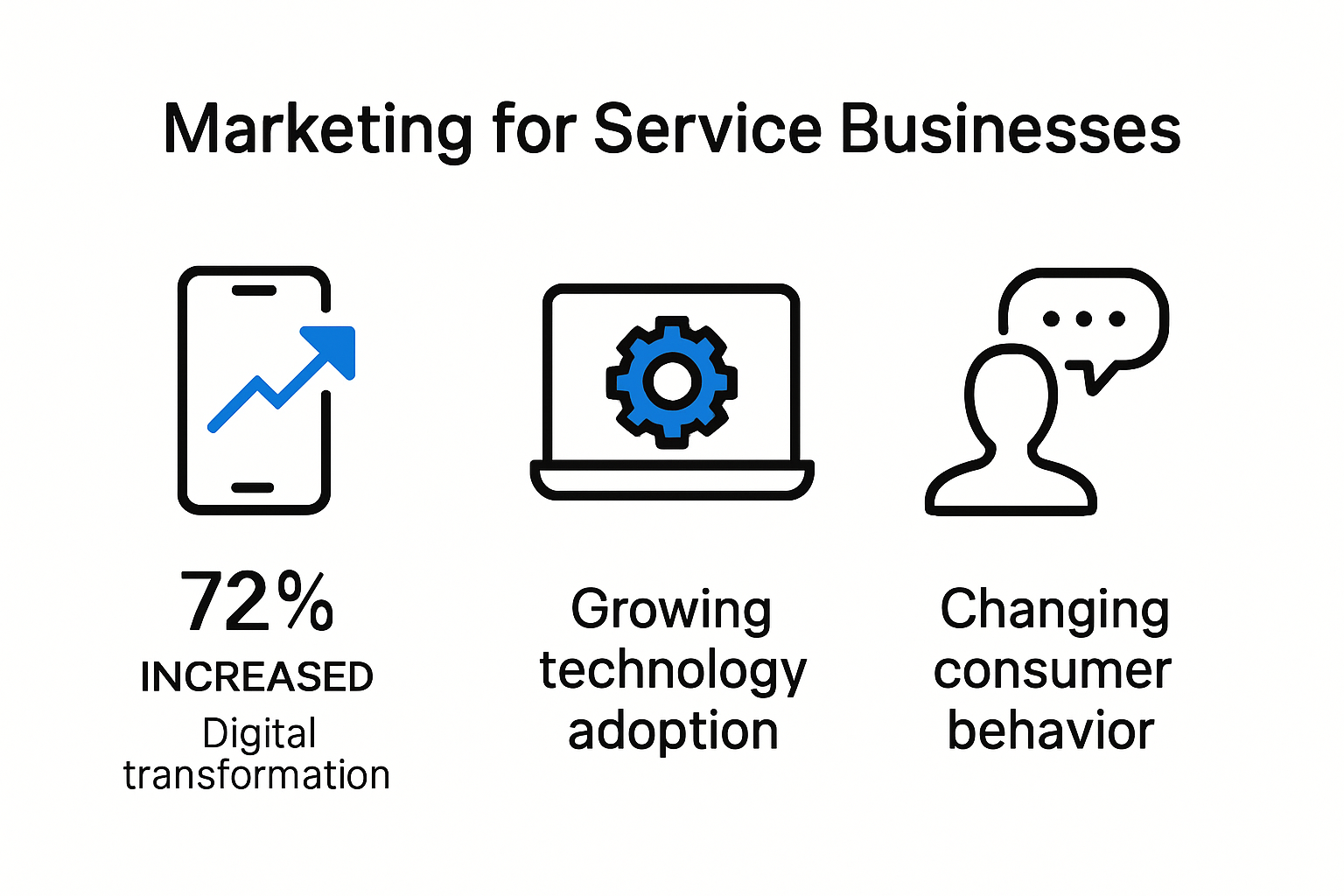 Marketing for Service Businesses

72%
INCREASED
Digital transformation

Growing technology adoption

Changing consumer behavior