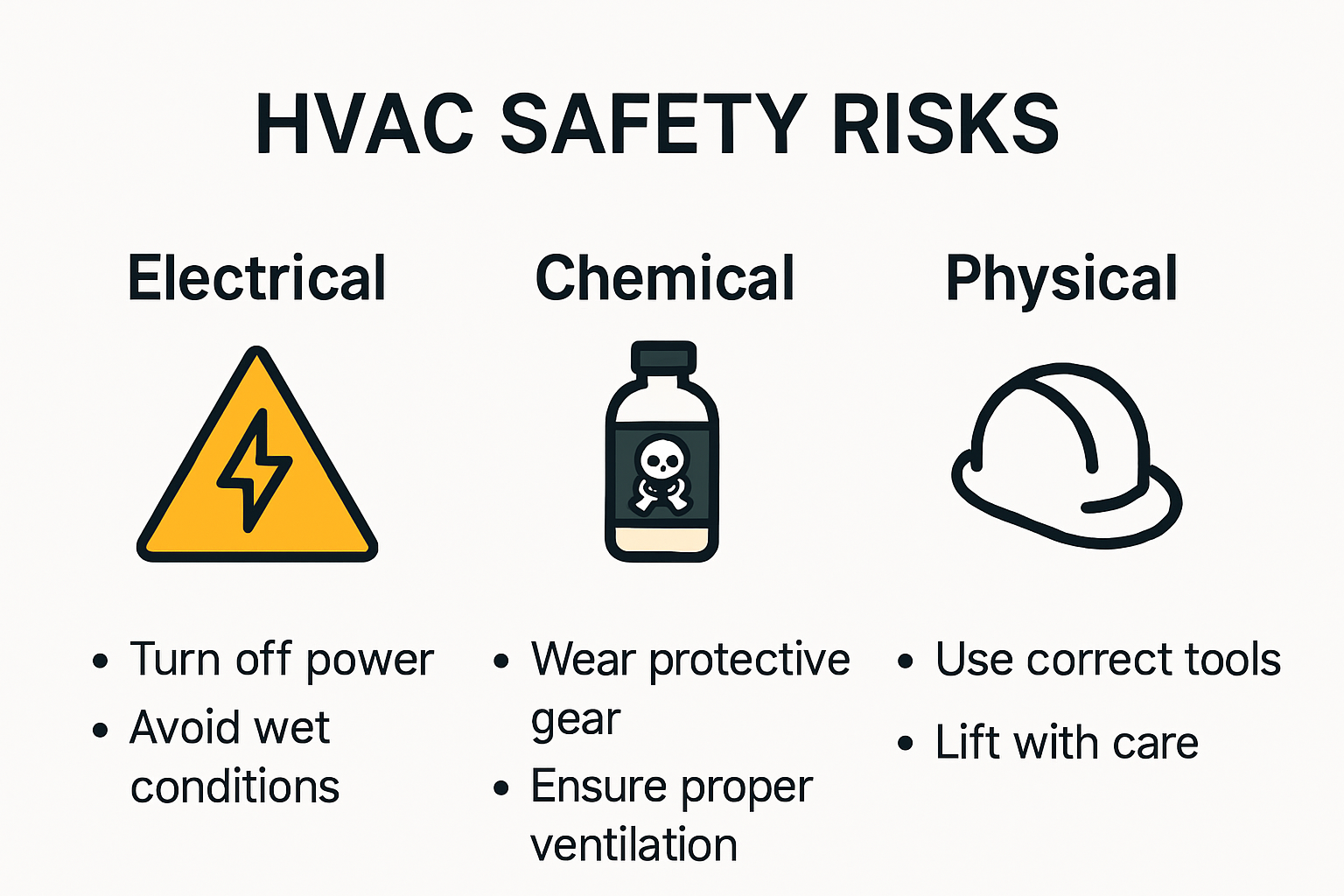 HVAC SAFETY RISKS

Electrical

• Turn off power
• Avoid wet conditions

Chemical

• Wear protective gear
• Ensure proper ventilation

Physical

• Use correct tools
• Lift with care