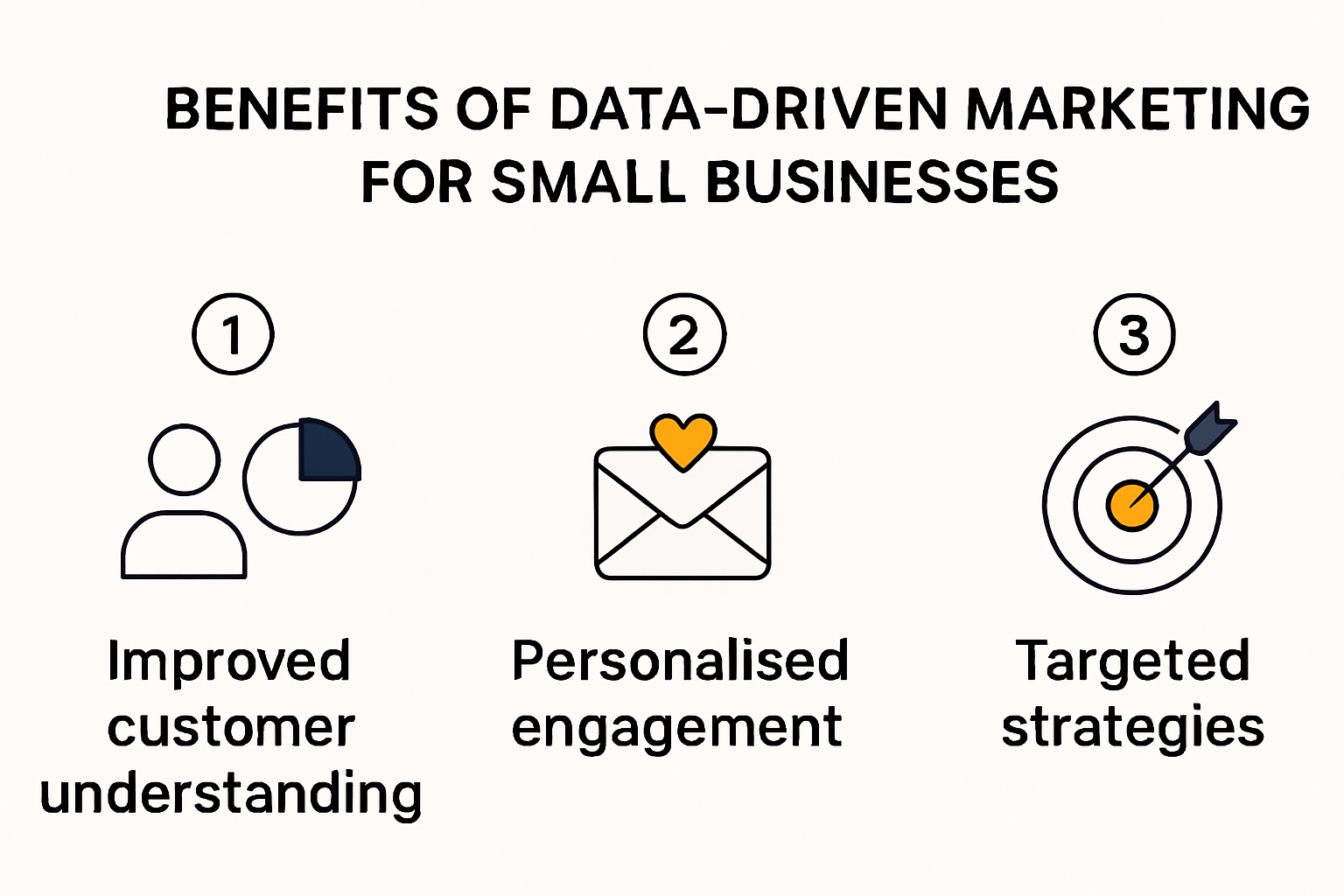 BENEFITS OF DATA-DRIVEN MARKETING FOR SMALL BUSINESSES

1

Improved customer understanding

2

Personalised engagement

3

Targeted strategies