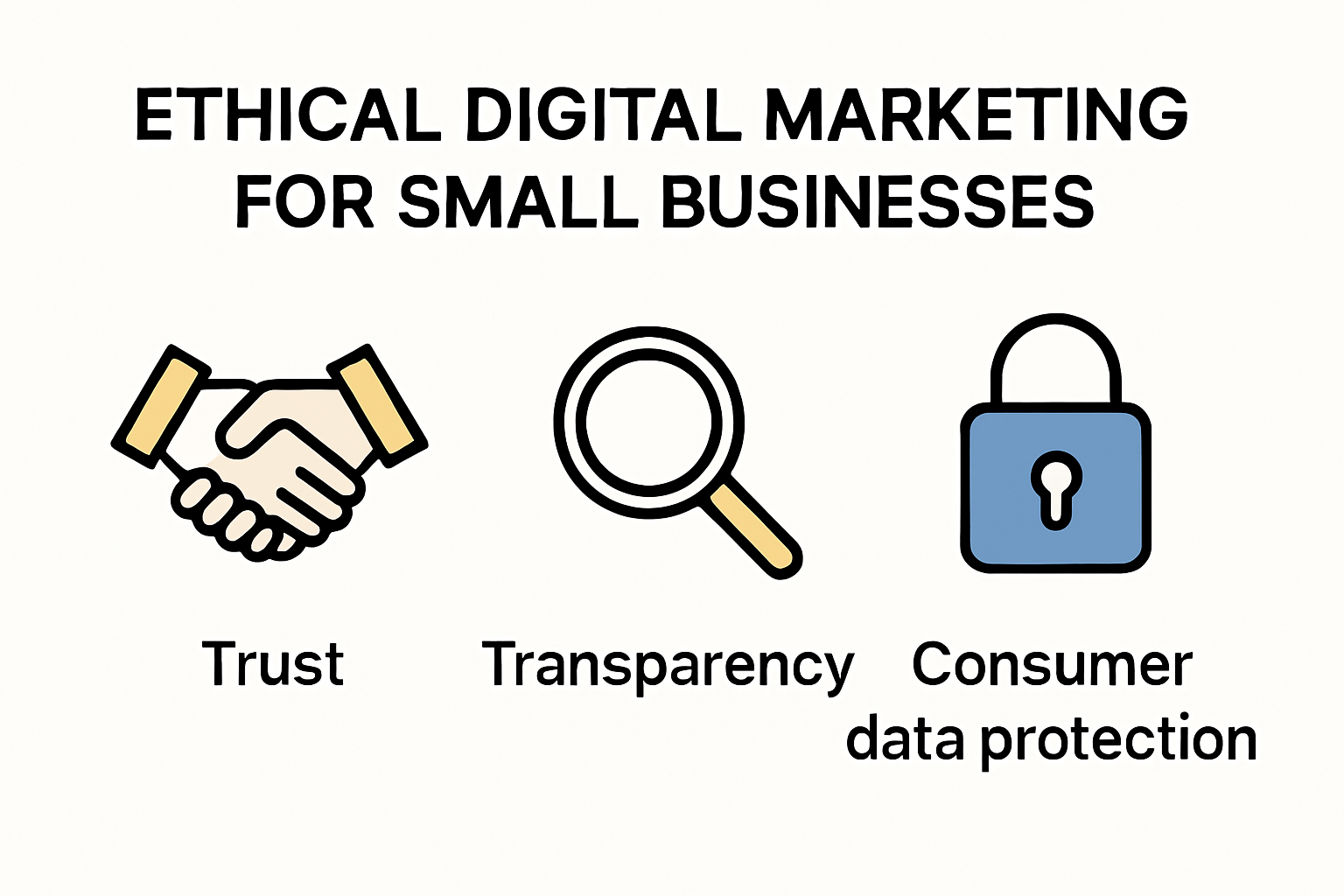 ETHICAL DIGITAL MARKETING FOR SMALL BUSINESSES

Trust

Transparency

Consumer data protection