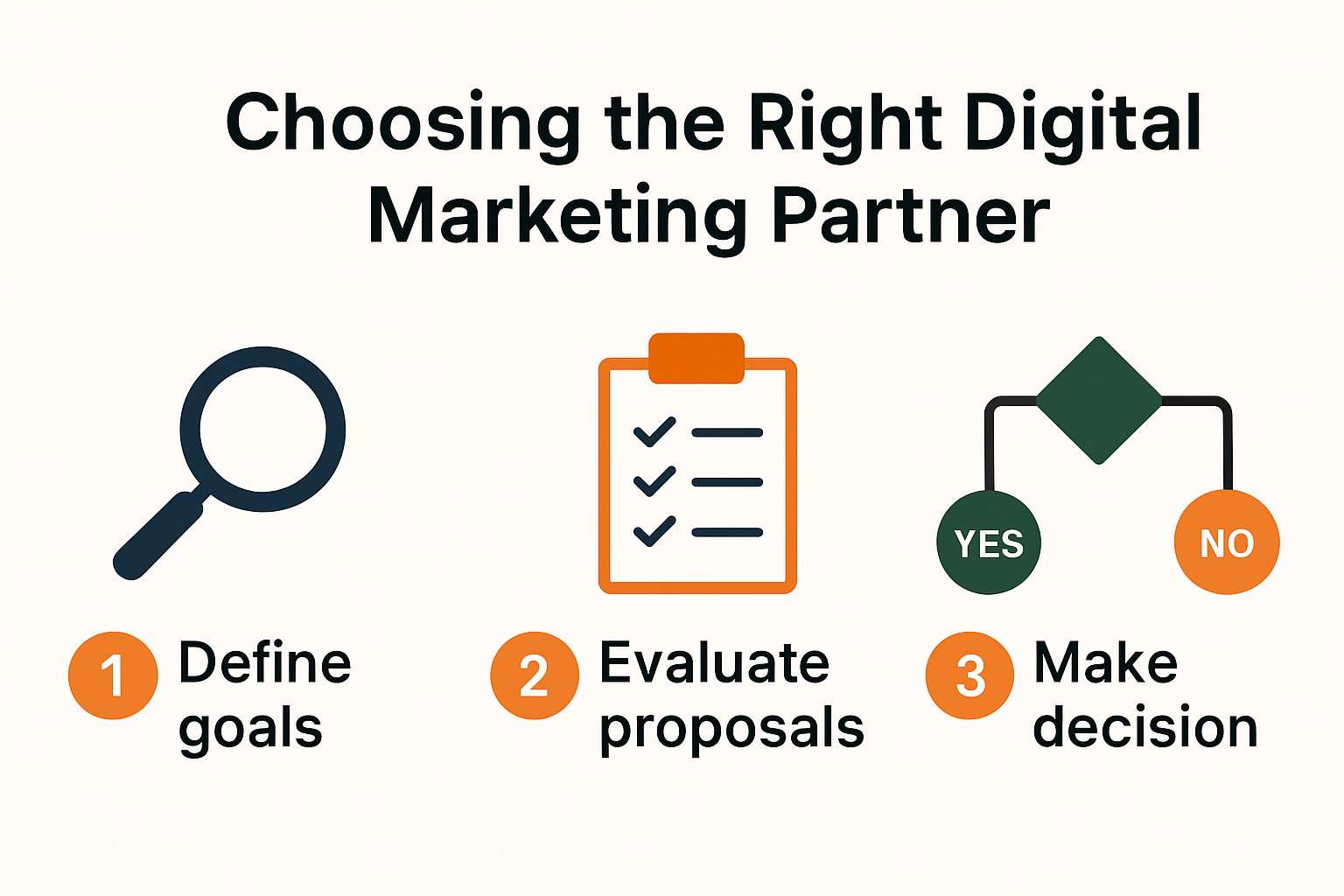 Choosing the Right Digital Marketing Partner

YES

NO

1 Define goals

2 Evaluate proposals

3 Make decision