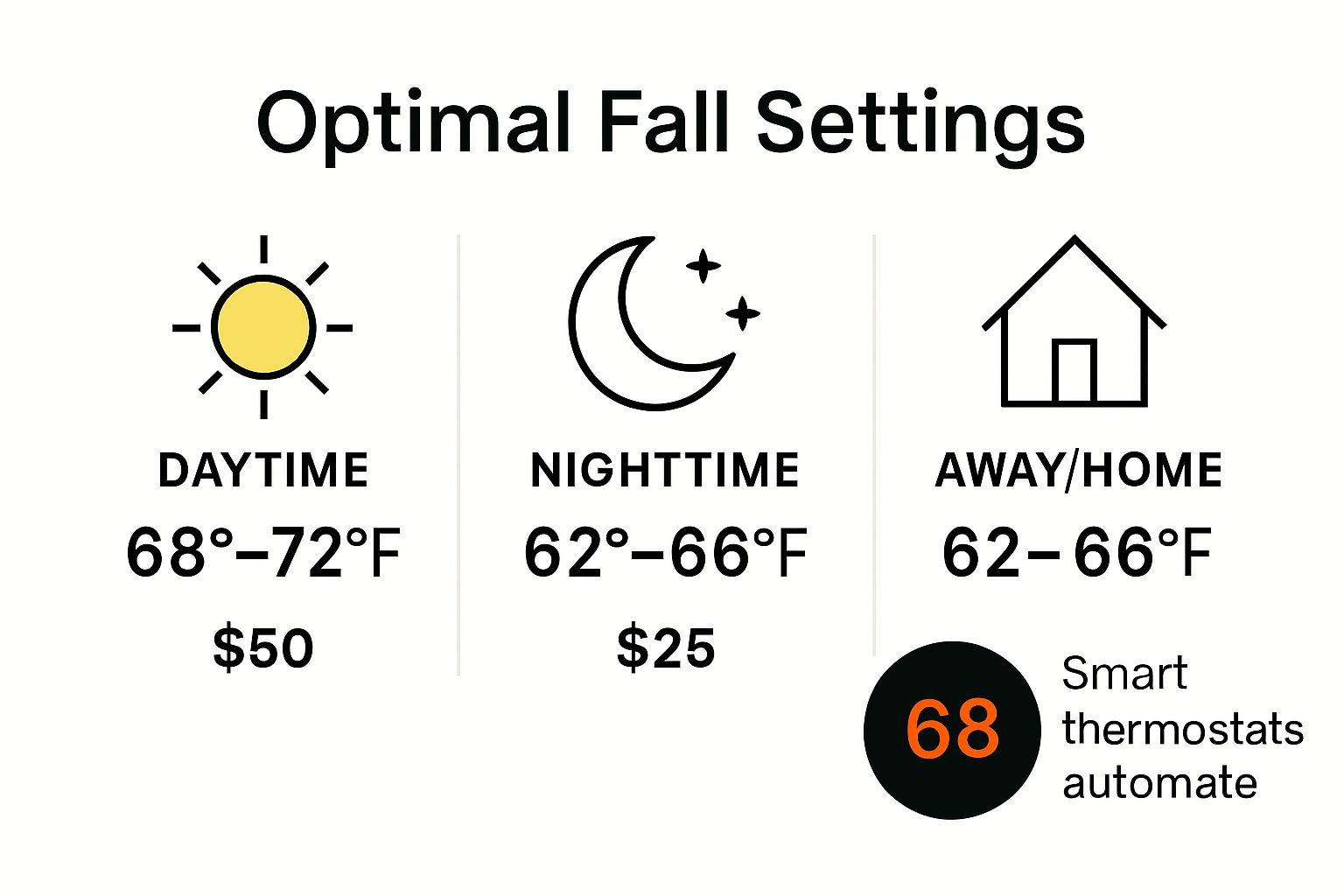 Optimal Fall Settings

DAYTIME
68°–72°F
$50

NIGHTTIME
62°–66°F
$25

AWAY/HOME
62–66°F

68

Smart thermostats automate