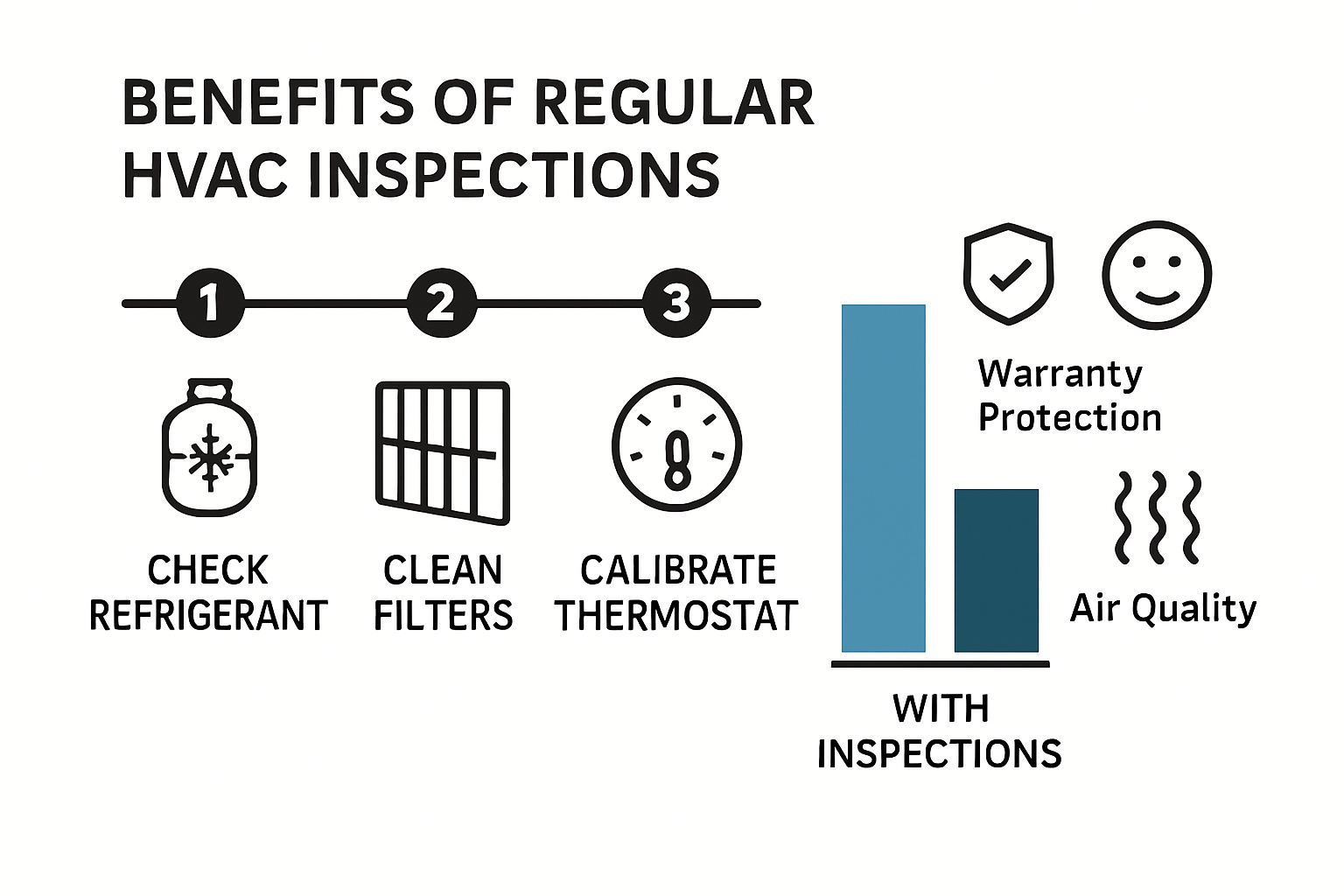 BENEFITS OF REGULAR HVAC INSPECTIONS

1

2

3

CHECK REFRIGERANT

CLEAN FILTERS

CALIBRATE THERMOSTAT

Warranty Protection

Air Quality

WITH INSPECTIONS