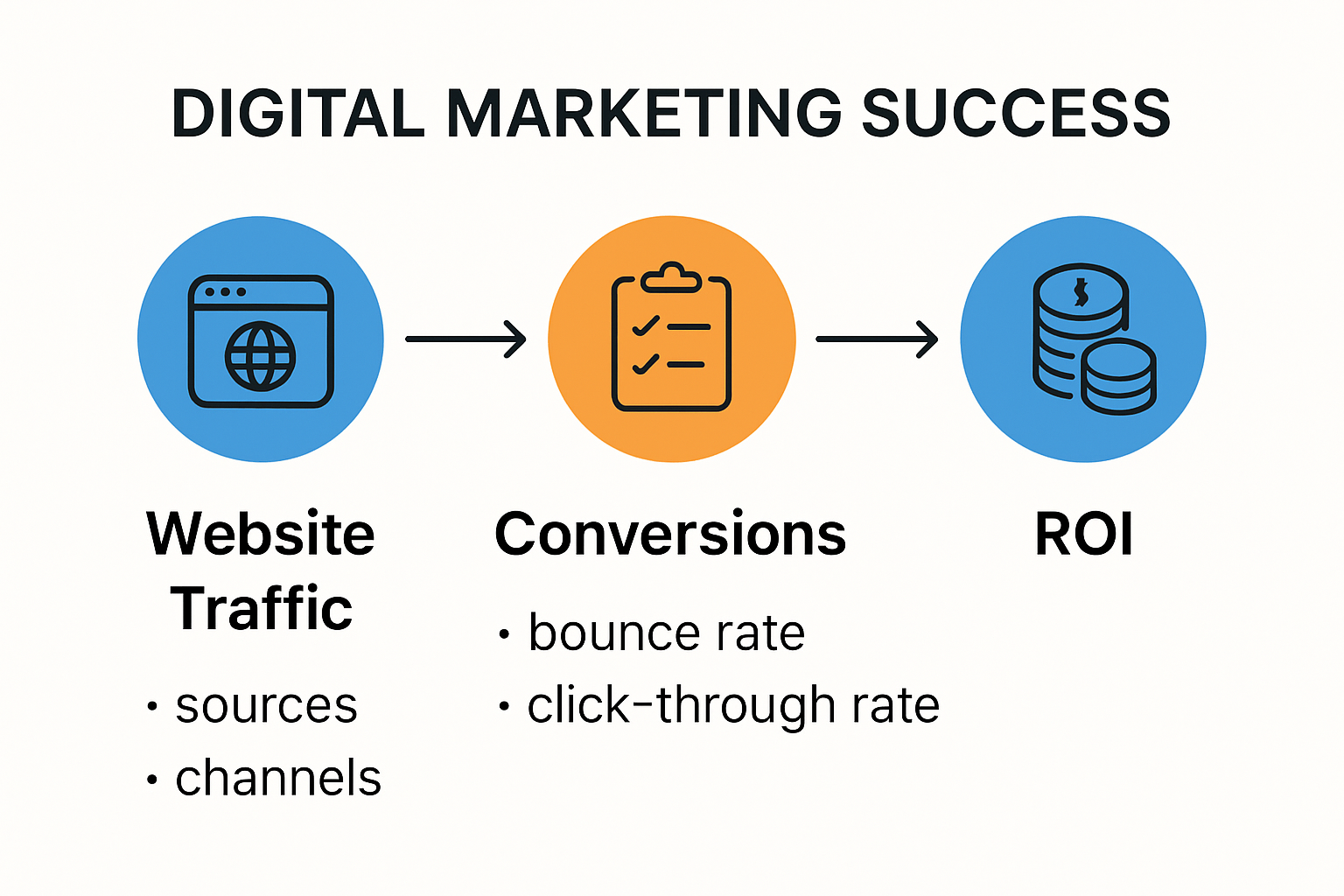 DIGITAL MARKETING SUCCESS

Website Traffic

• sources
• channels

Conversions

• bounce rate
• click-through rate

ROI