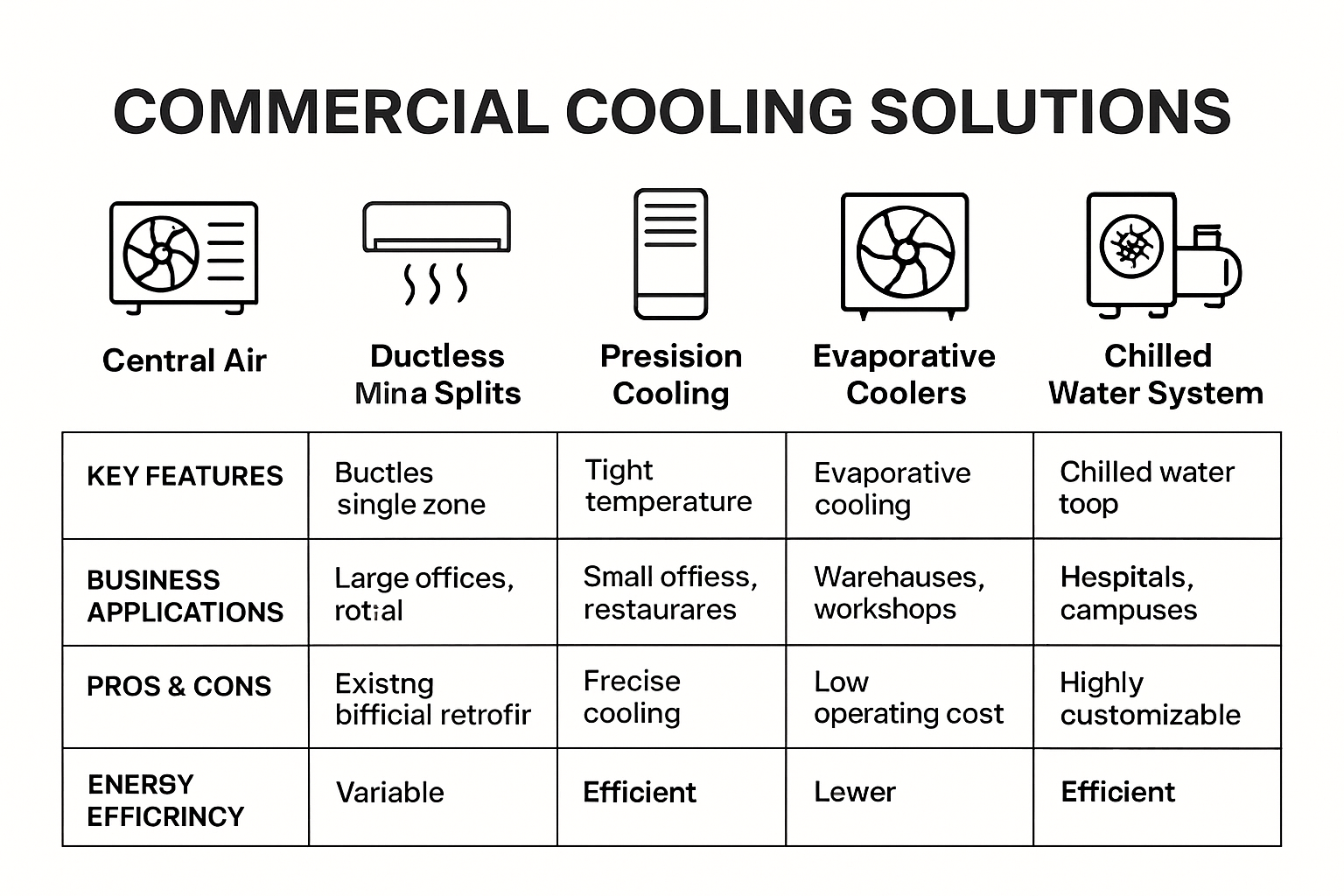 COMMERCIAL COOLING SOLUTIONS

Central Air

Ductless Mina Splits

Presision Cooling

Evaporative Coolers

Chilled Water System

| KEY FEATURES | Buctles single zone | Tight temperature | Evaporative cooling | Chilled water toop |
|---|---|---|---|---|
| BUSINESS APPLICATIONS | Large offices, rotial | Small offiess, restaurares | Warehauses, workshops | Hespitals, campuses |
| PROS & CONS | Existng bifficial retrofir | Frecise cooling | Low operating cost | Highly customizable |
| ENERSY EFFICRINCY | Variable | Efficient | Lewer | Efficient |