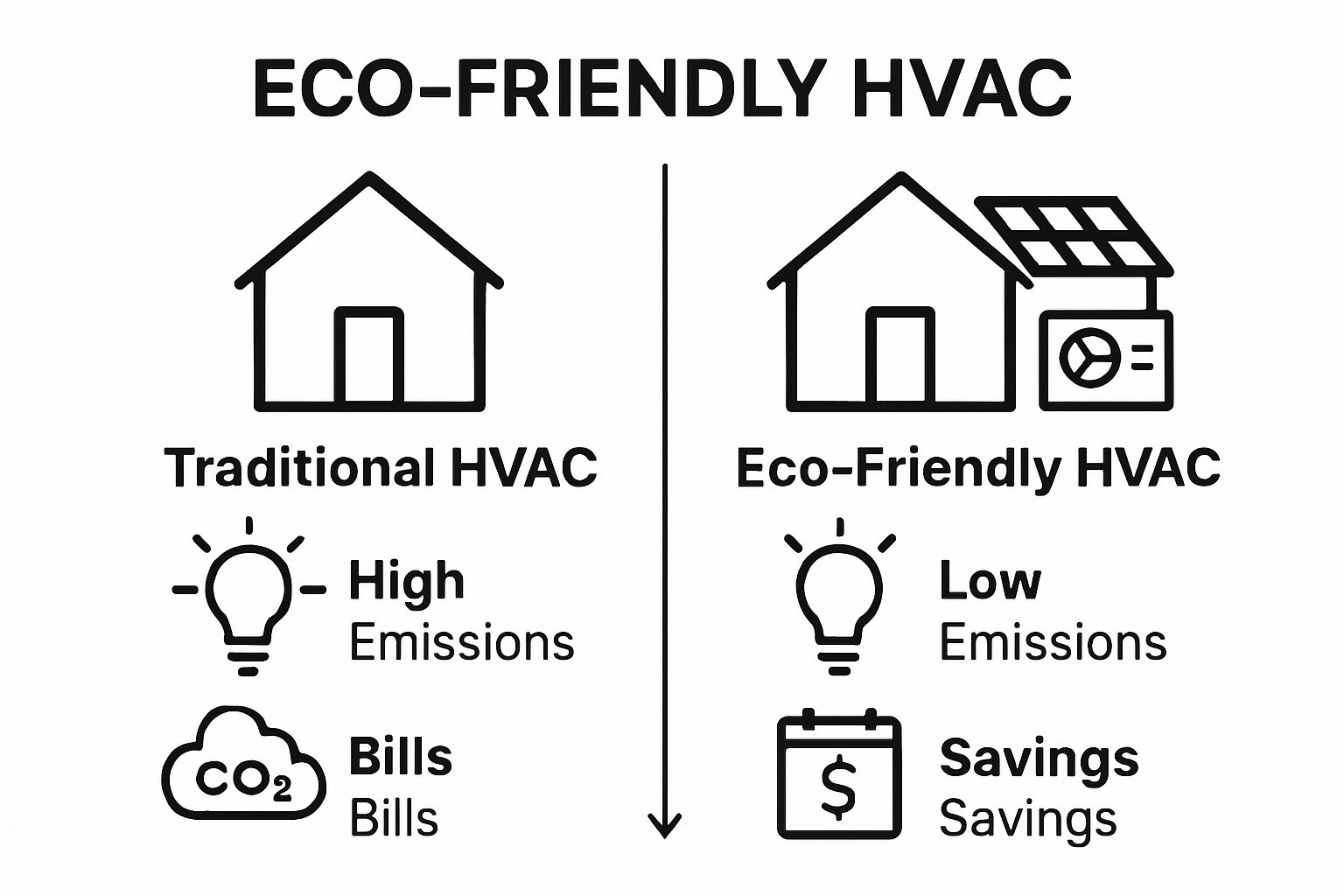 ECO-FRIENDLY HVAC

Traditional HVAC

High
Emissions

$CO_2$

Bills
Bills

Eco-Friendly HVAC

Low
Emissions

$

Savings
Savings