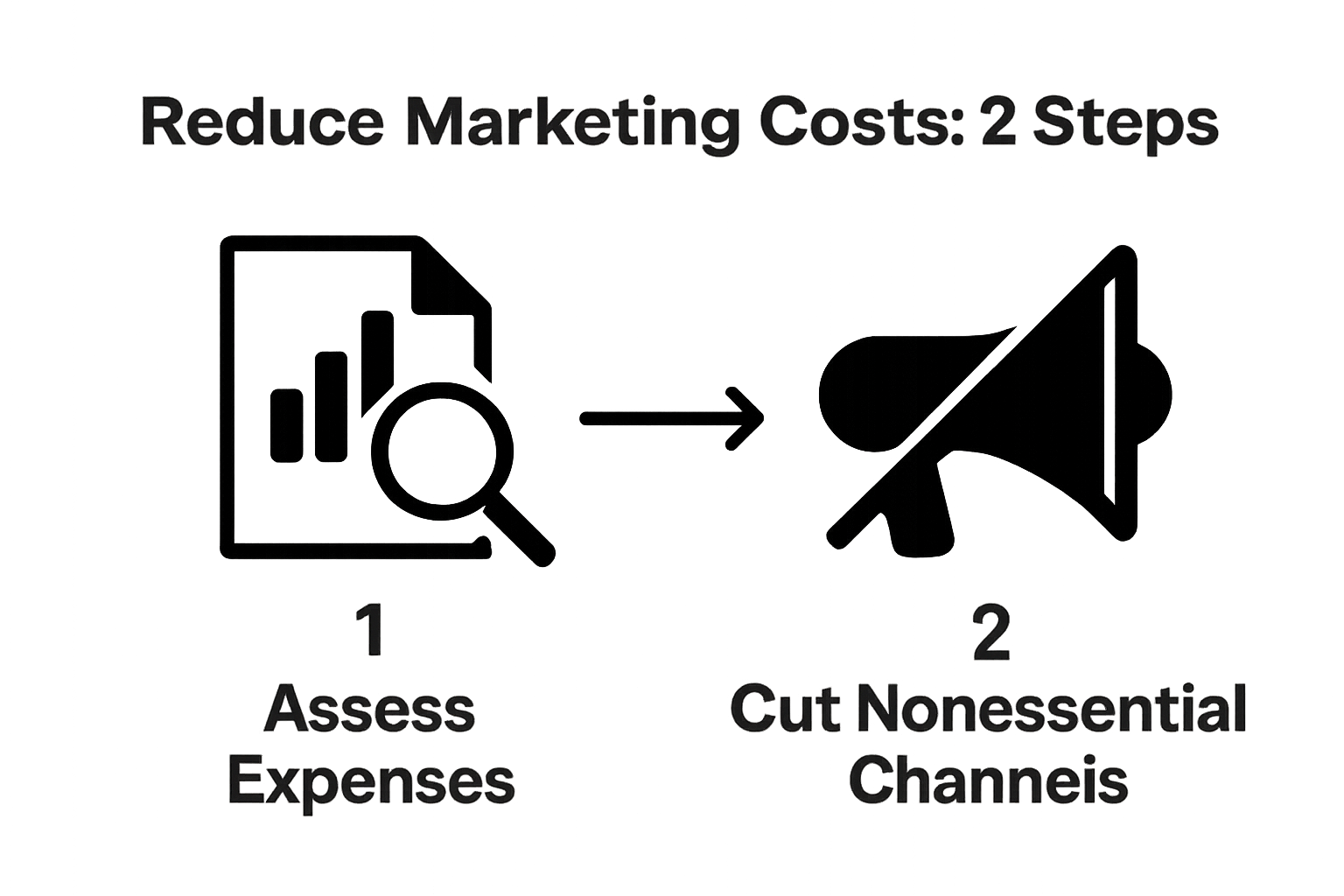 Reduce Marketing Costs: 2 Steps

1
Assess Expenses

2
Cut Nonessential Channeis