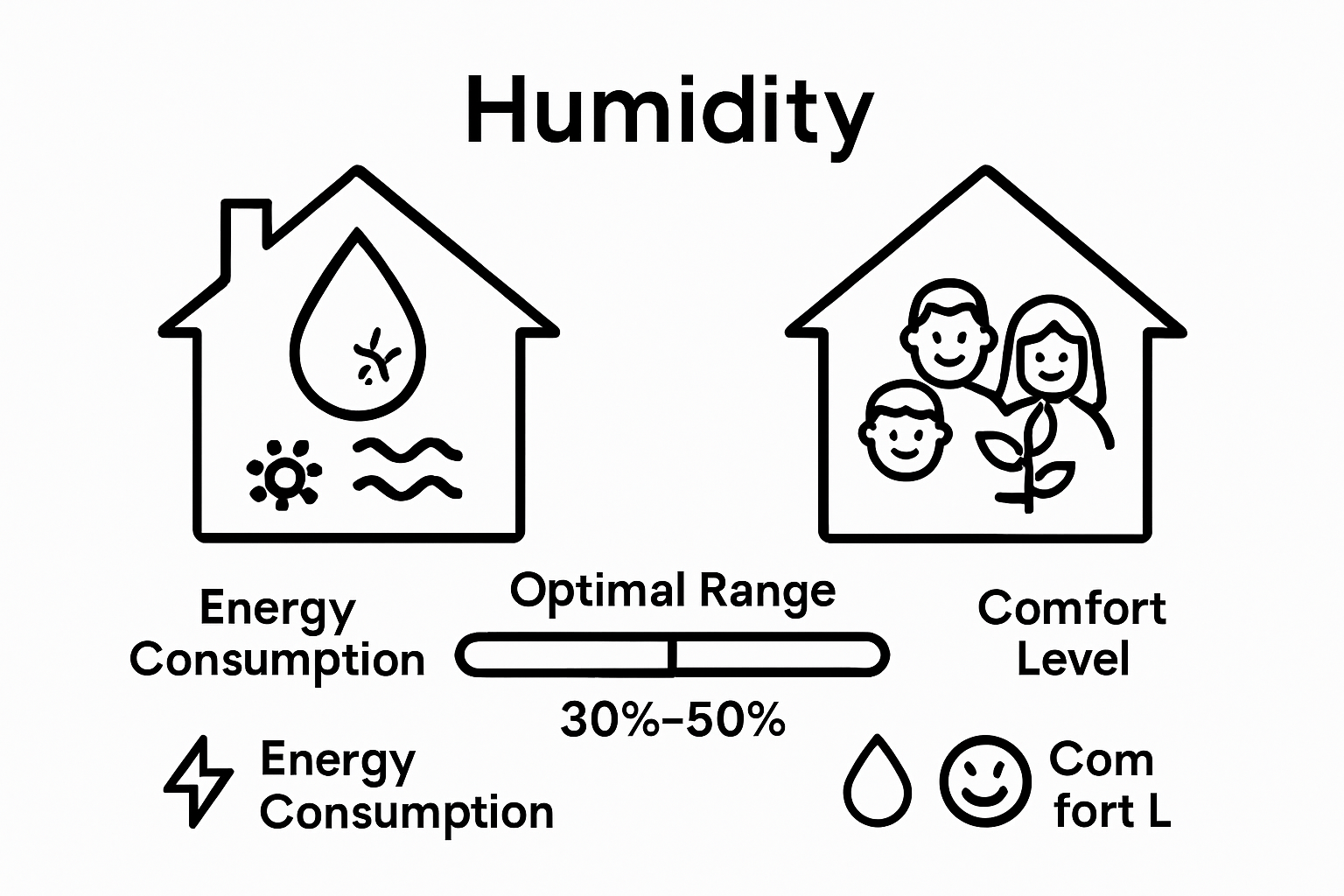 Humidity

Energy Consumption

Optimal Range

30%–50%

Comfort Level

Energy Consumption

Com fort L