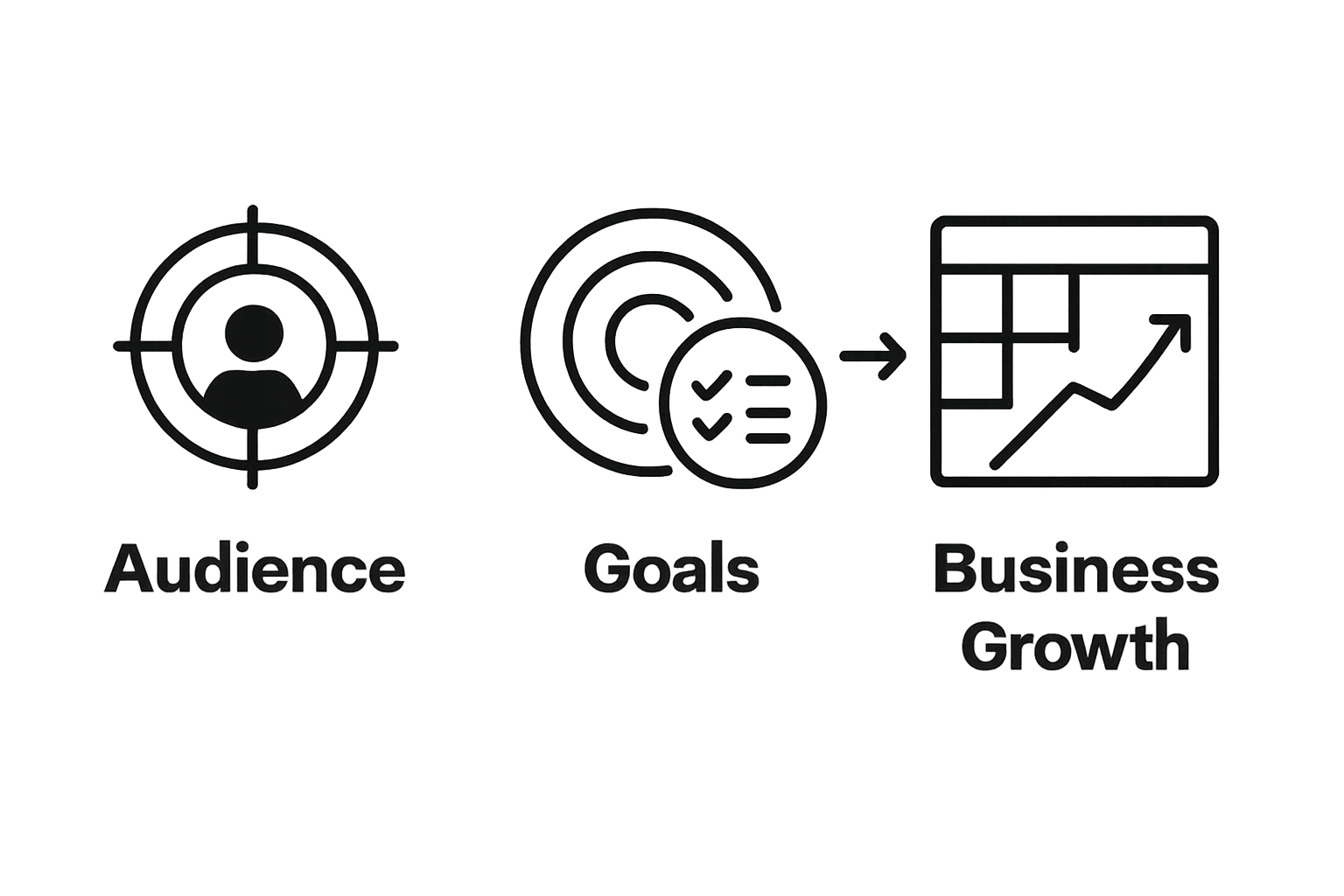 Audience

Goals

Business Growth