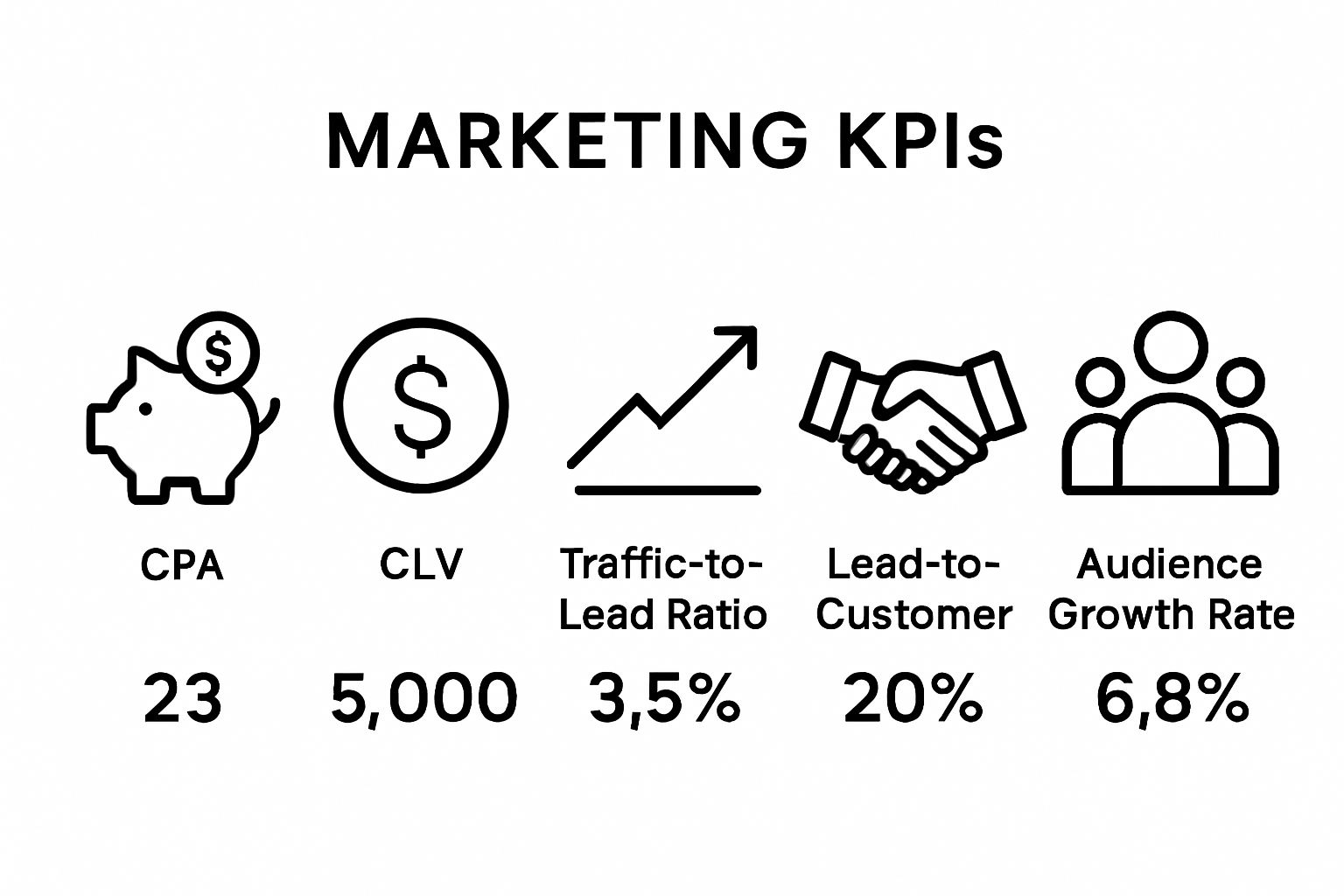 MARKETING KPIs

$

$

CPA

23

CLV

5,000

Traffic-to-Lead Ratio

3,5%

Lead-to-Customer

20%

Audience Growth Rate

6,8%