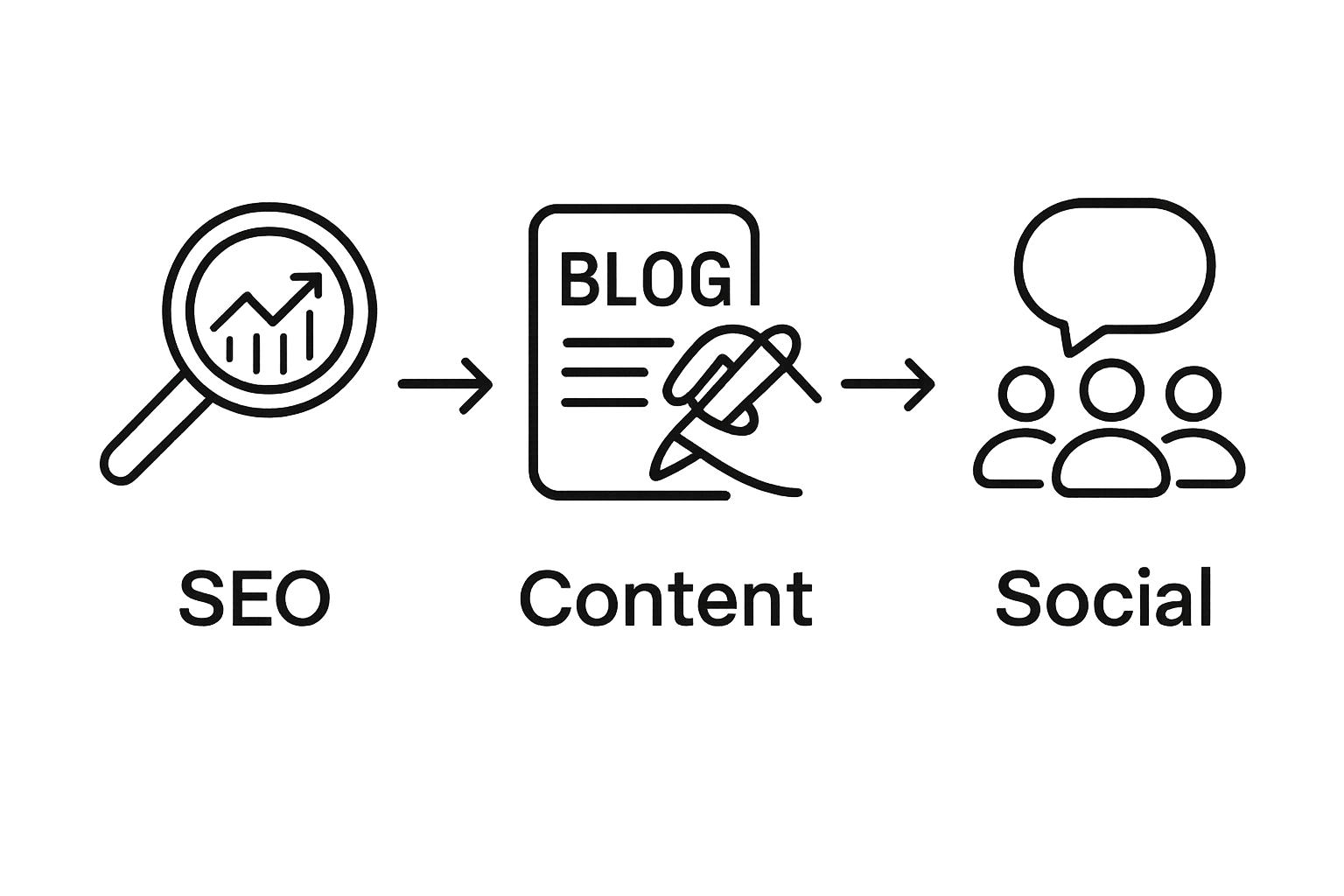 BLOG

SEO

Content

Social