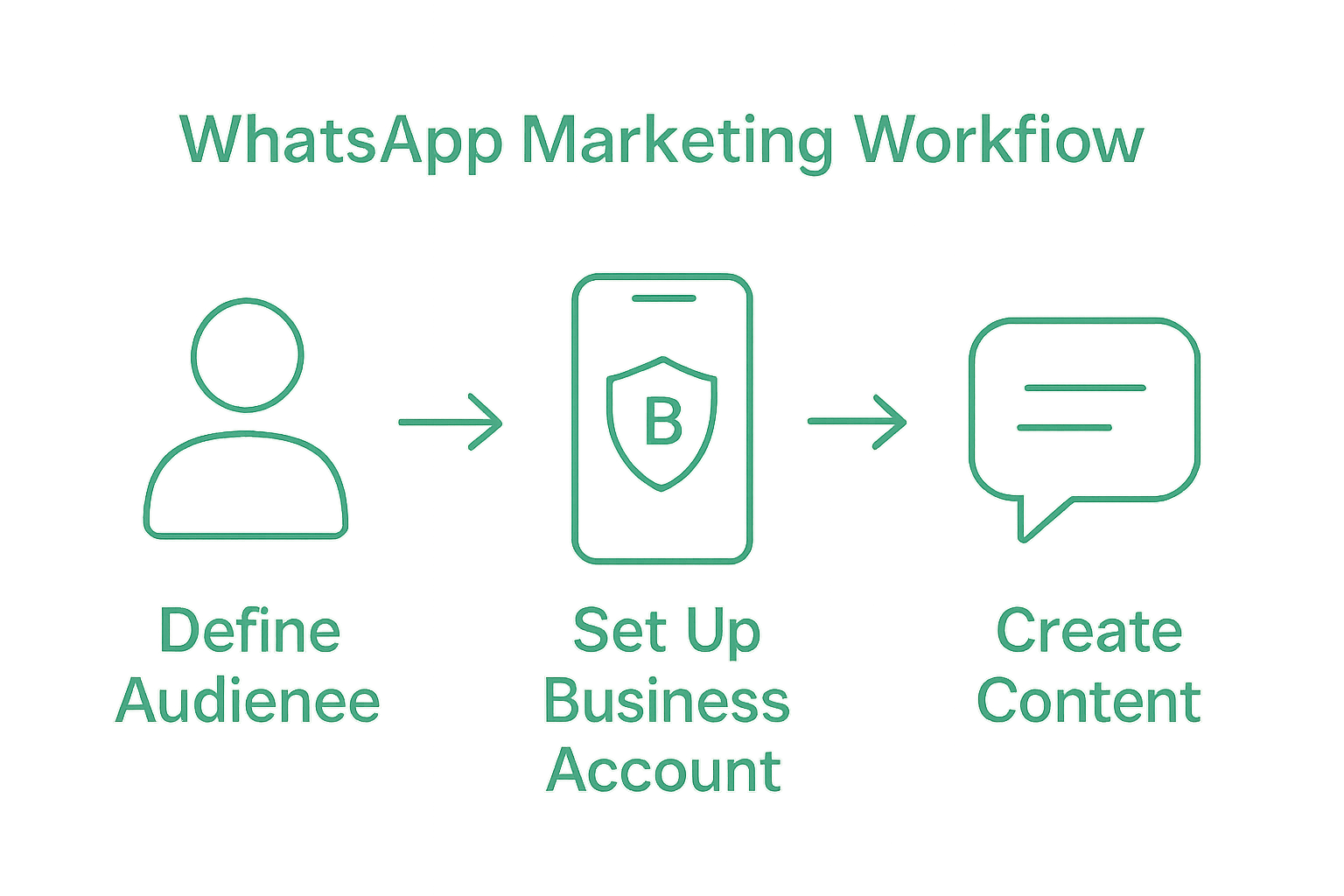 WhatsApp Marketing Workfiow

B

Define Audienee

Set Up Business Account

Create Content