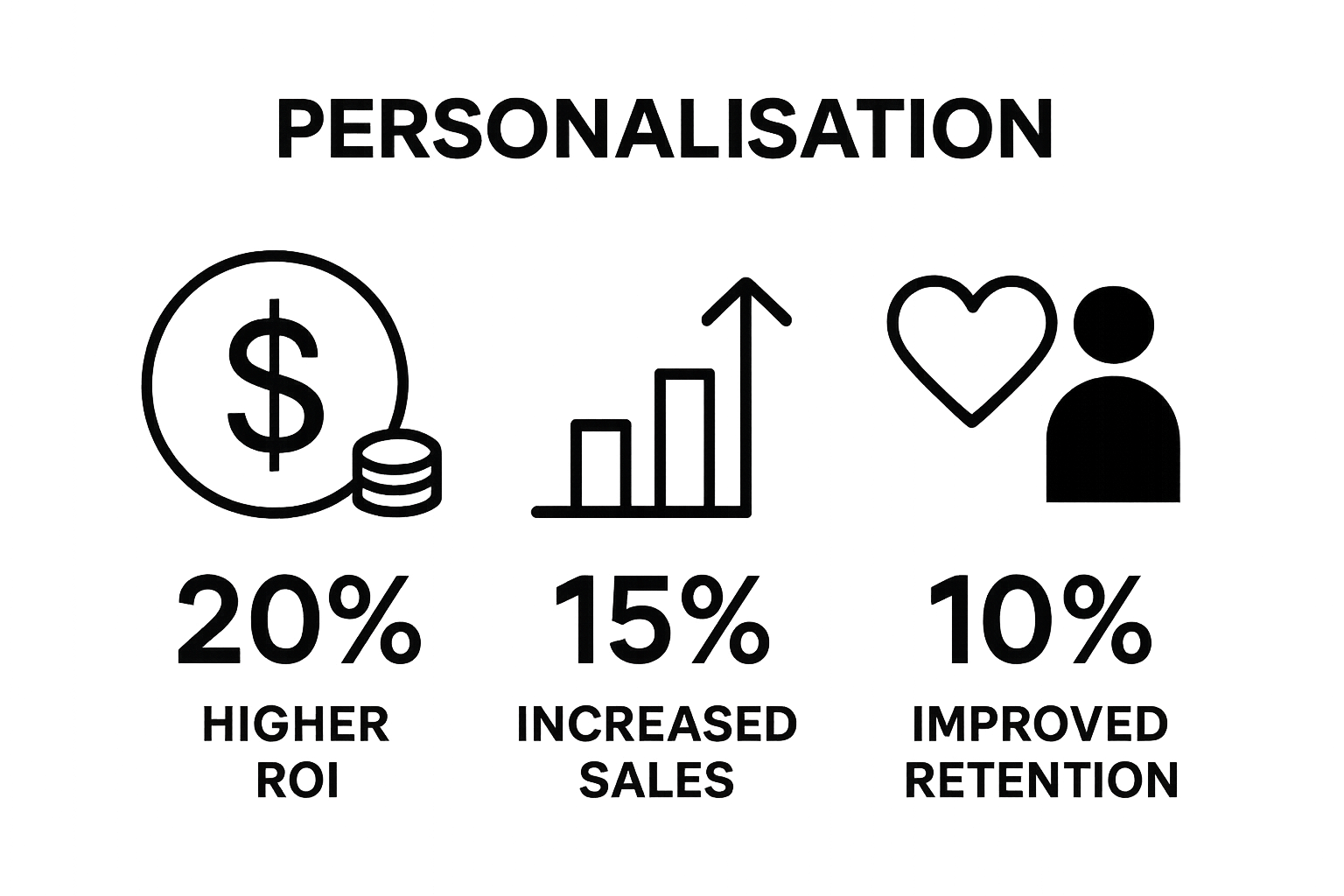 PERSONALISATION

$

20%
HIGHER ROI

15%
INCREASED SALES

10%
IMPROVED RETENTION