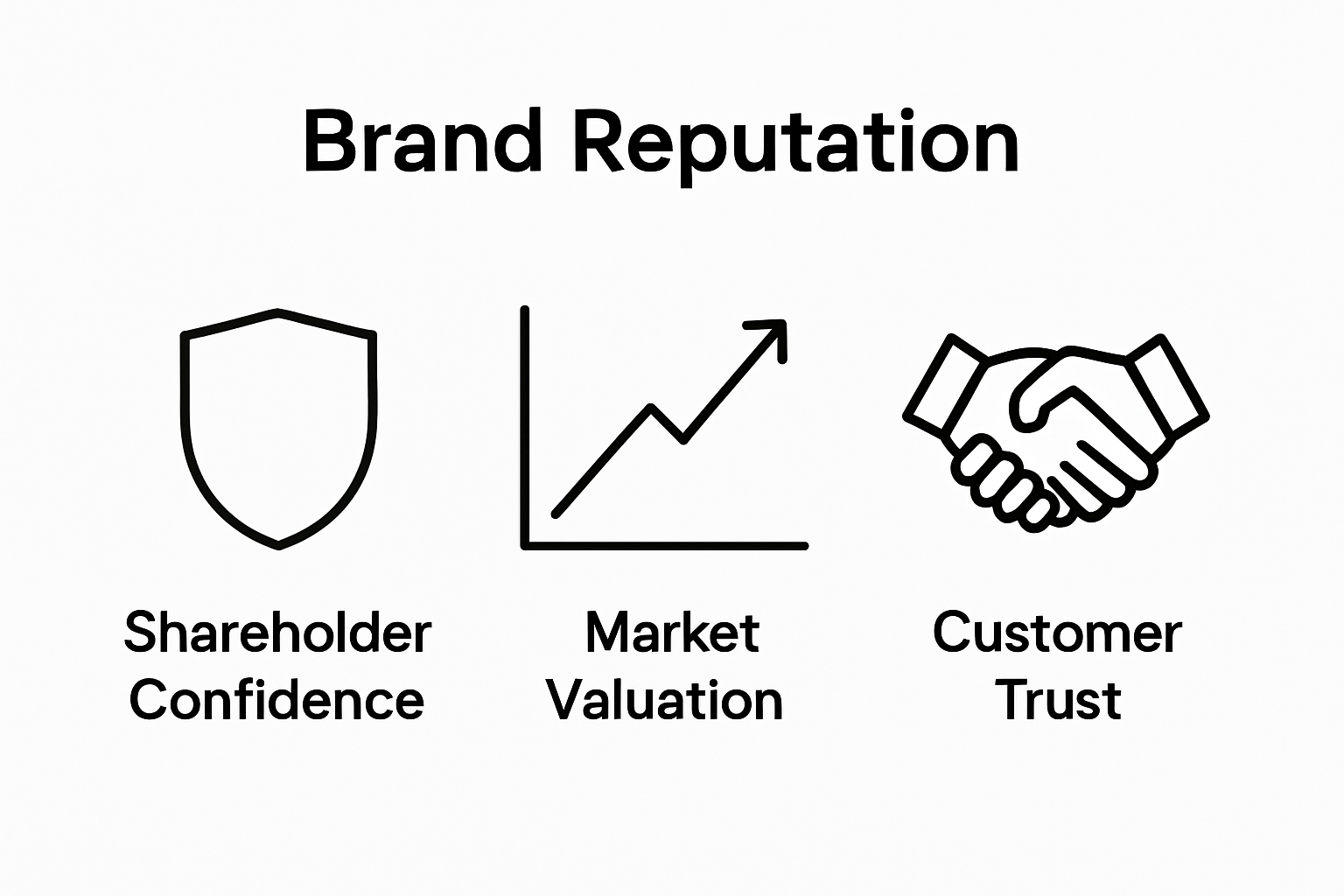 Brand Reputation

Shareholder Confidence

Market Valuation

Customer Trust