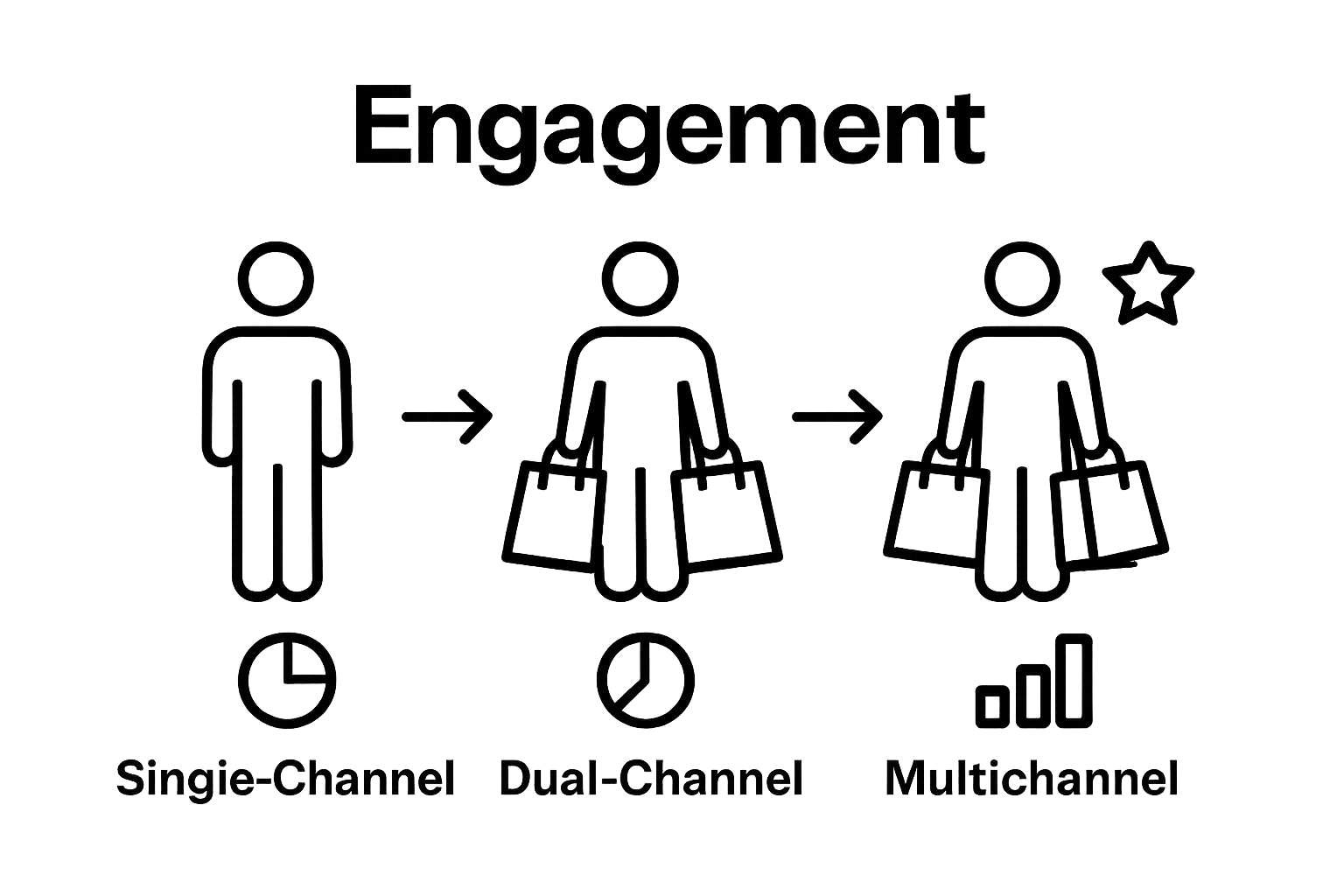 Engagement

Singie-Channel Dual-Channel Multichannel