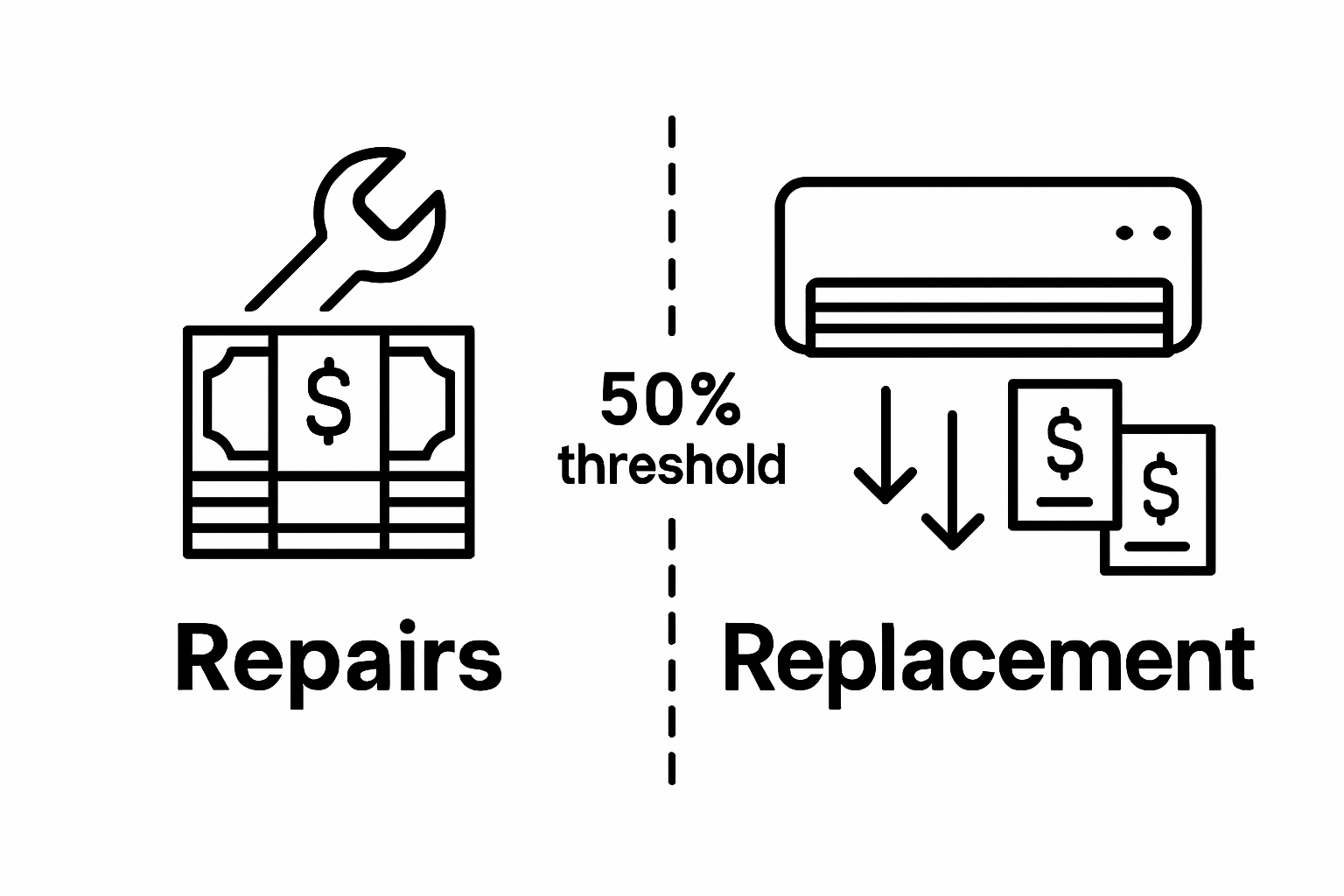 $

50%
threshold

$
$

Repairs

Replacement