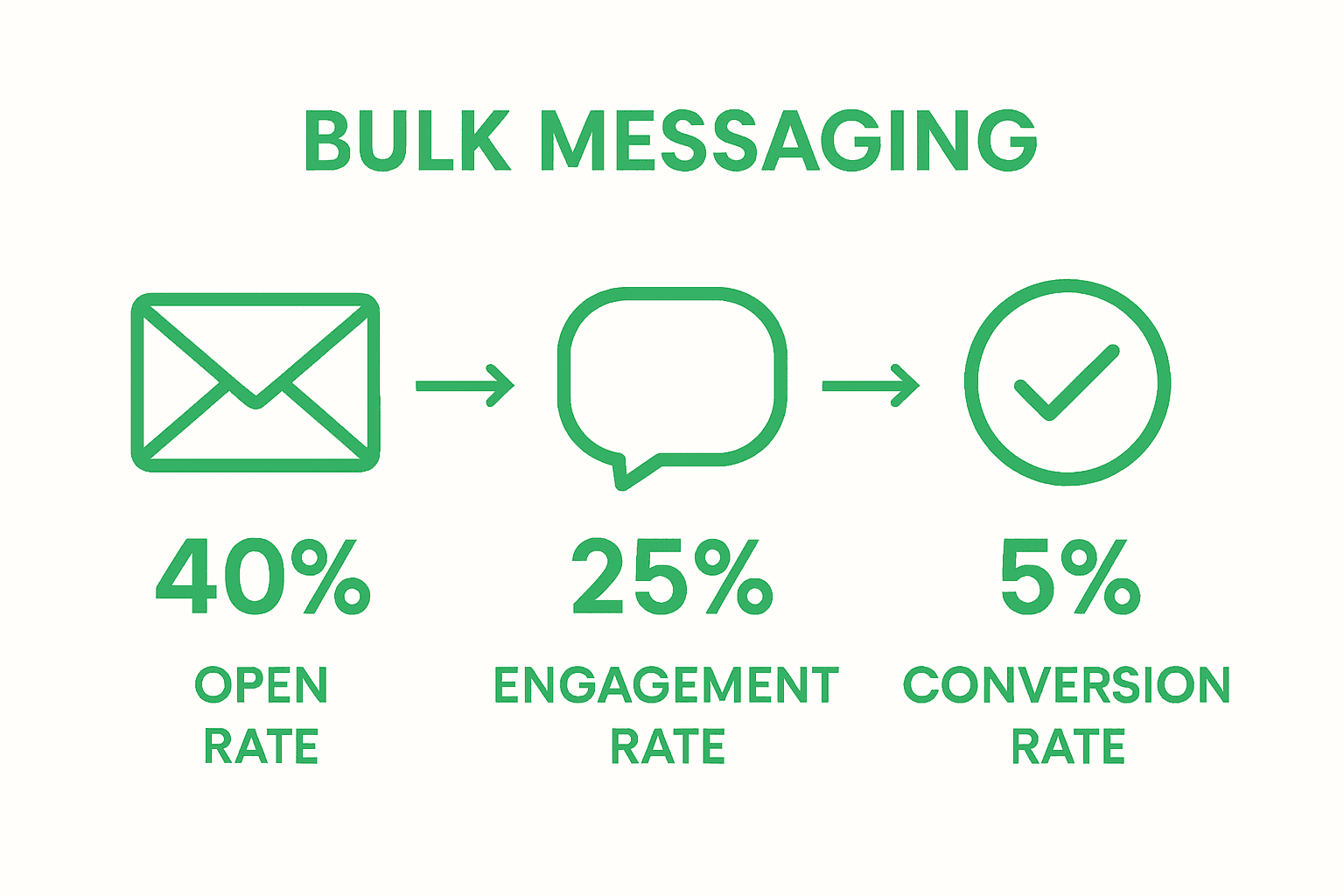 BULK MESSAGING

40%
OPEN RATE

25%
ENGAGEMENT RATE

5%
CONVERSION RATE