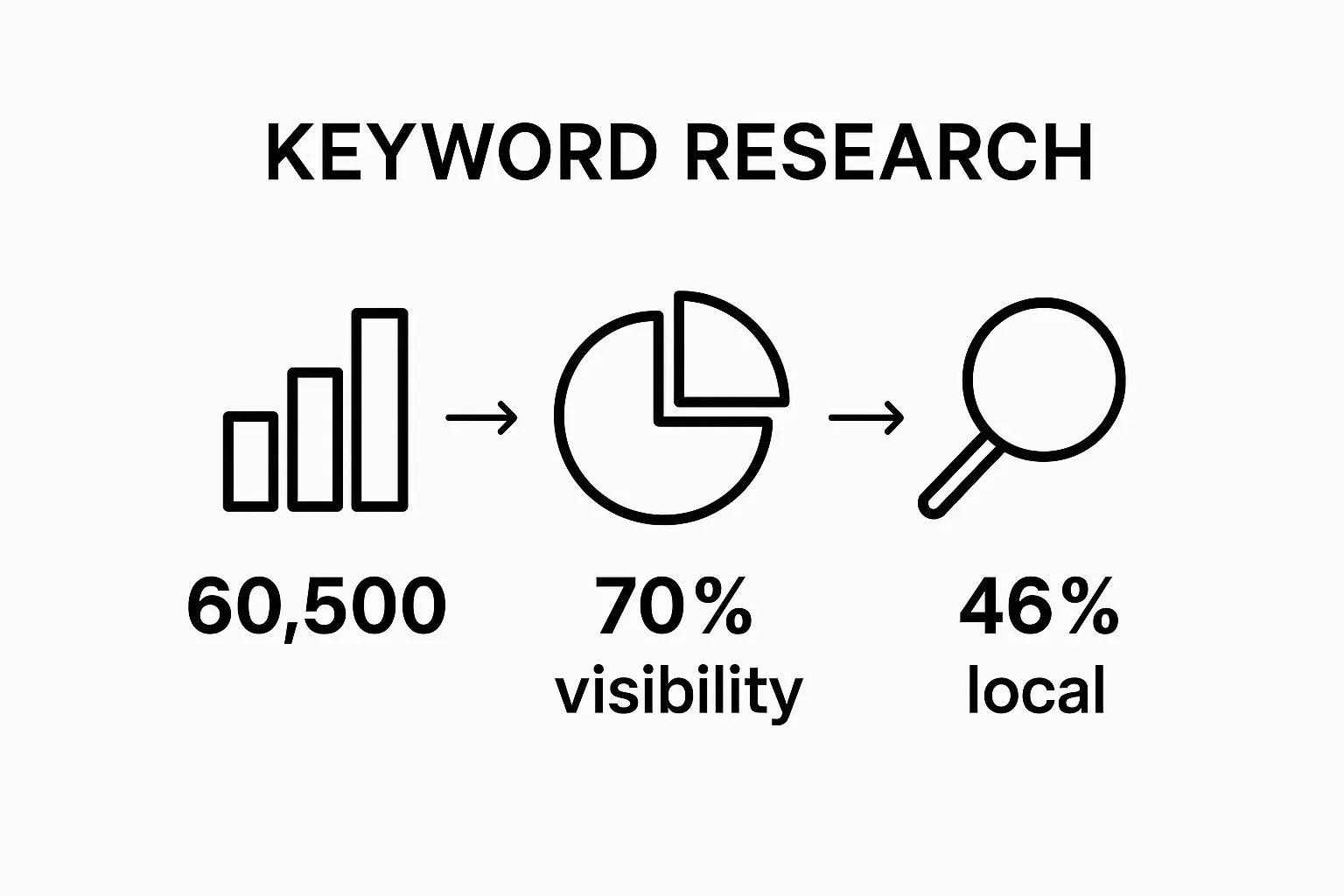 KEYWORD RESEARCH

60,500

70%
visibility

46%
local